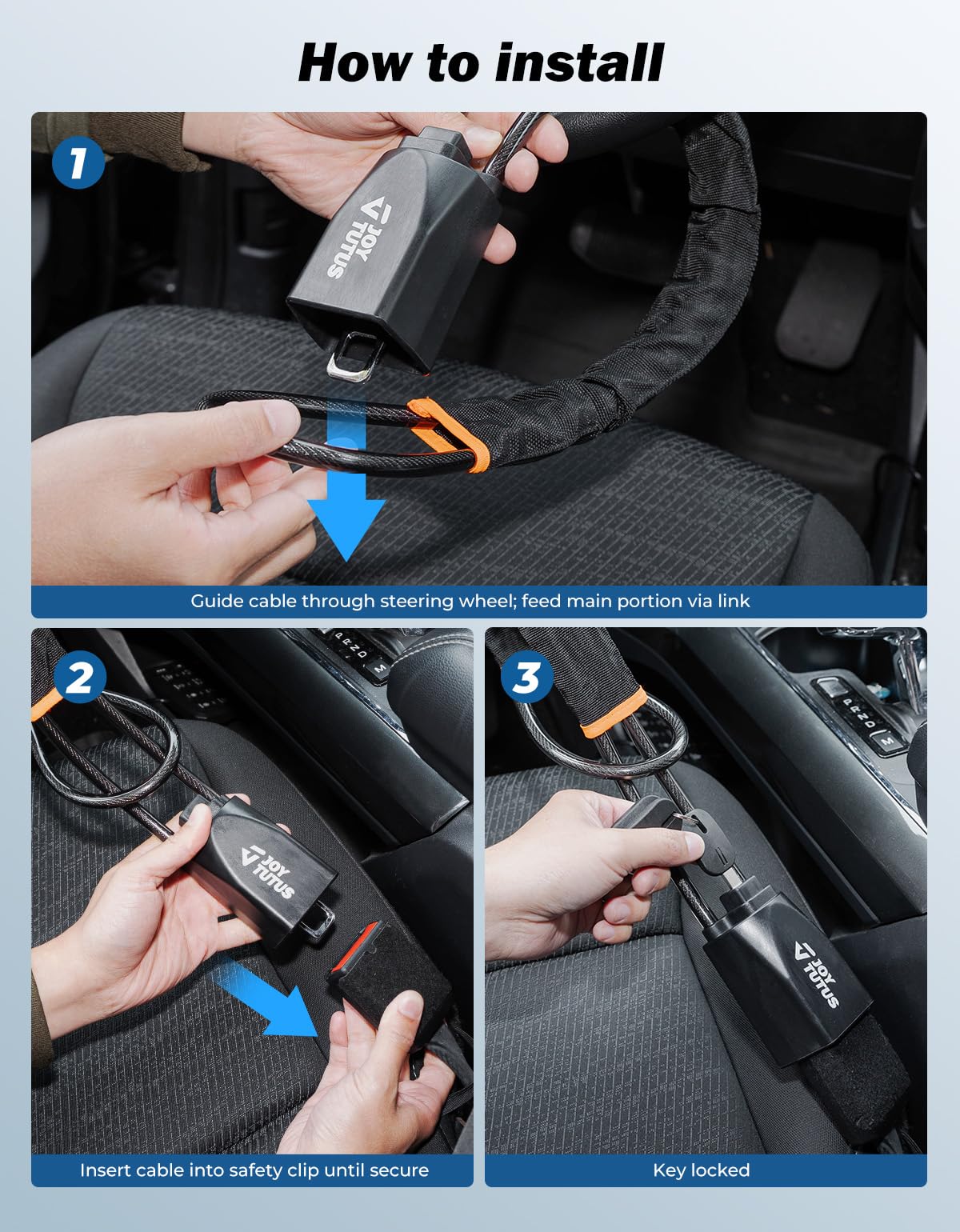 How to install

1

JOY TUTUS

Guide cable through steering wheel; feed main portion via link

2

JOY TUTUS

Insert cable into safety clip until secure

3

JOY TUTUS

Key locked