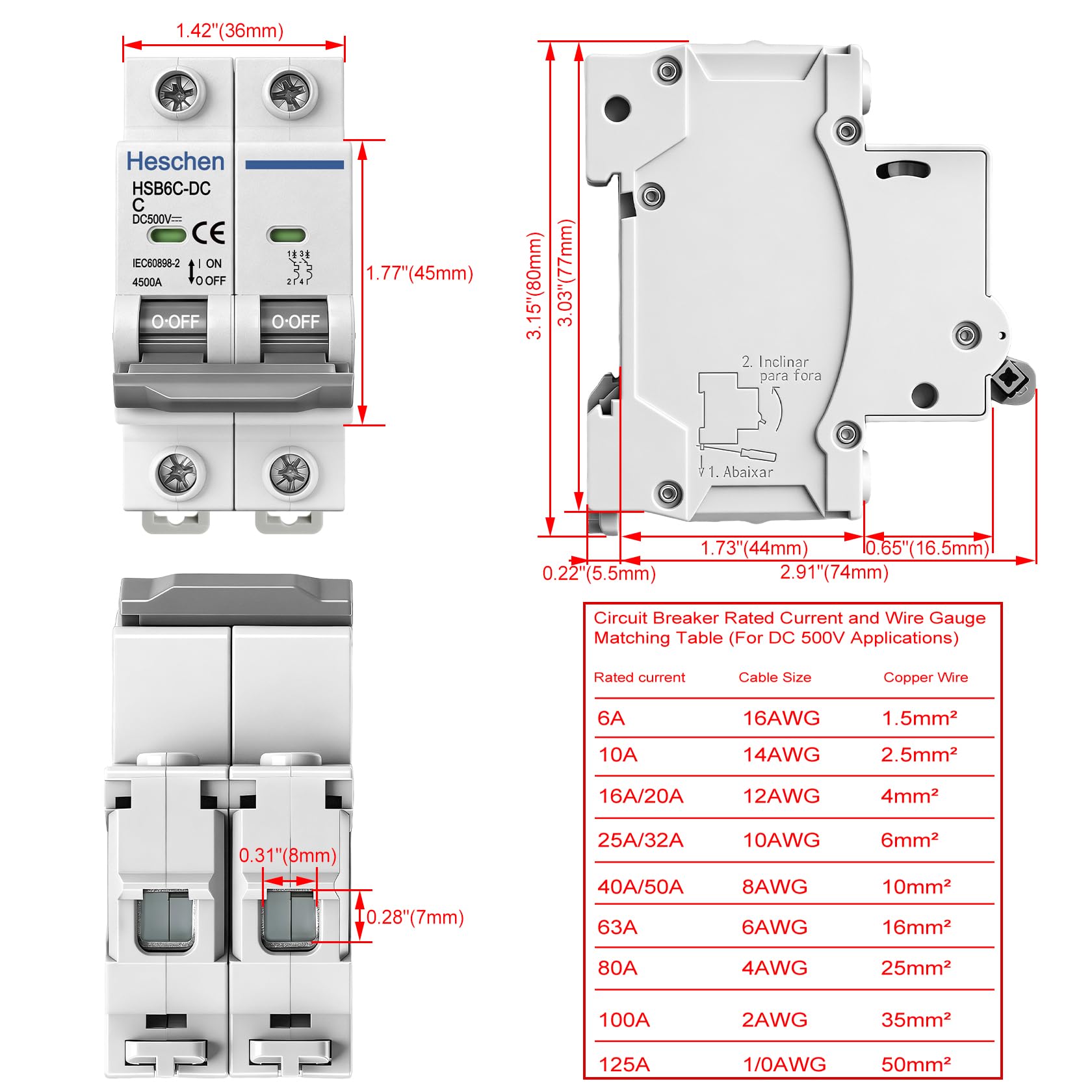 1.42"(36mm)

Heschen
HSB6C-DC
C
DC500V
CE
IEC60898-2
4500A
I ON
O OFF
1 3
2 4
O·OFF
O·OFF

1.77"(45mm)

3.15"(80mm)
3.03"(77mm)

2. Inclinar para fora
1. Abaixar

1.73"(44mm)
0.65"(16.5mm)
0.22"(5.5mm)
2.91"(74mm)

0.31"(8mm)
0.28"(7mm)

Circuit Breaker Rated Current and Wire Gauge Matching Table (For DC 500V Applications)

| Rated current | Cable Size | Copper Wire |
|---|---|---|
| 6A | 16AWG | 1.5mm² |
| 10A | 14AWG | 2.5mm² |
| 16A/20A | 12AWG | 4mm² |
| 25A/32A | 10AWG | 6mm² |
| 40A/50A | 8AWG | 10mm² |
| 63A | 6AWG | 16mm² |
| 80A | 4AWG | 25mm² |
| 100A | 2AWG | 35mm² |
| 125A | 1/0AWG | 50mm² |