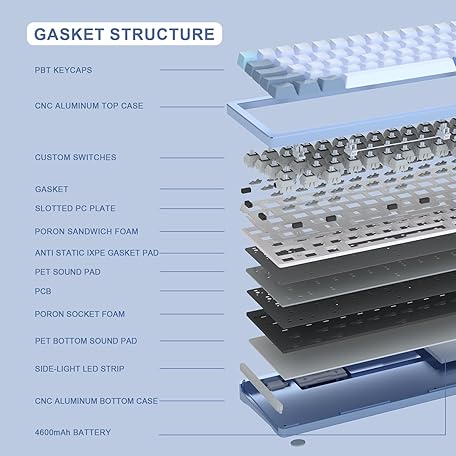 GASKET STRUCTURE

PBT KEYCAPS

CNC ALUMINUM TOP CASE

CUSTOM SWITCHES

GASKET

SLOTTED PC PLATE

PORON SANDWICH FOAM

ANTI STATIC IXPE GASKET PAD

PET SOUND PAD

PCB

PORON SOCKET FOAM

PET BOTTOM SOUND PAD

SIDE-LIGHT LED STRIP

CNC ALUMINUM BOTTOM CASE

4600mAh BATTERY