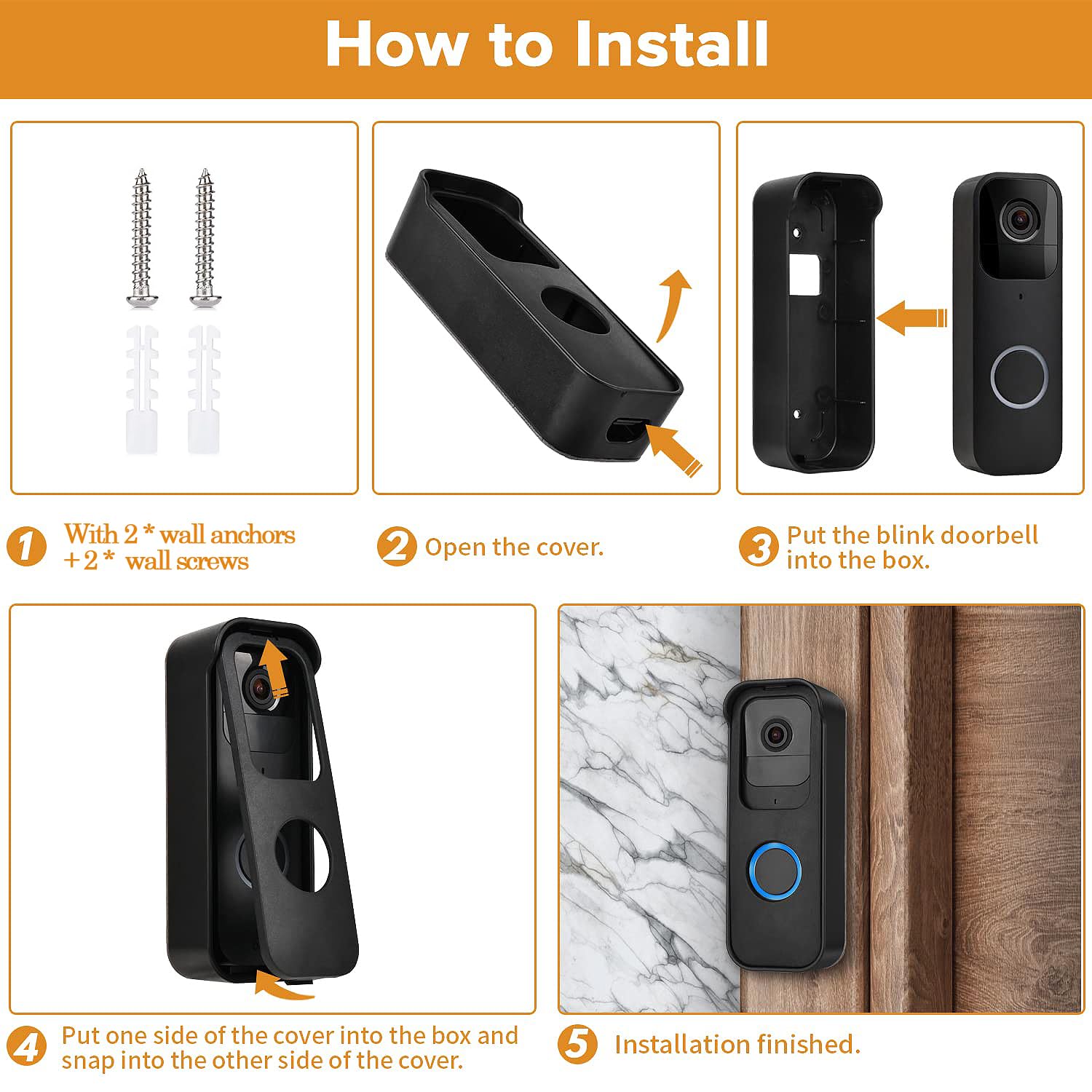 How to Install

1 With 2 * wall anchors + 2 * wall screws

2 Open the cover.

3 Put the blink doorbell into the box.

4 Put one side of the cover into the box and snap into the other side of the cover.

5 Installation finished.