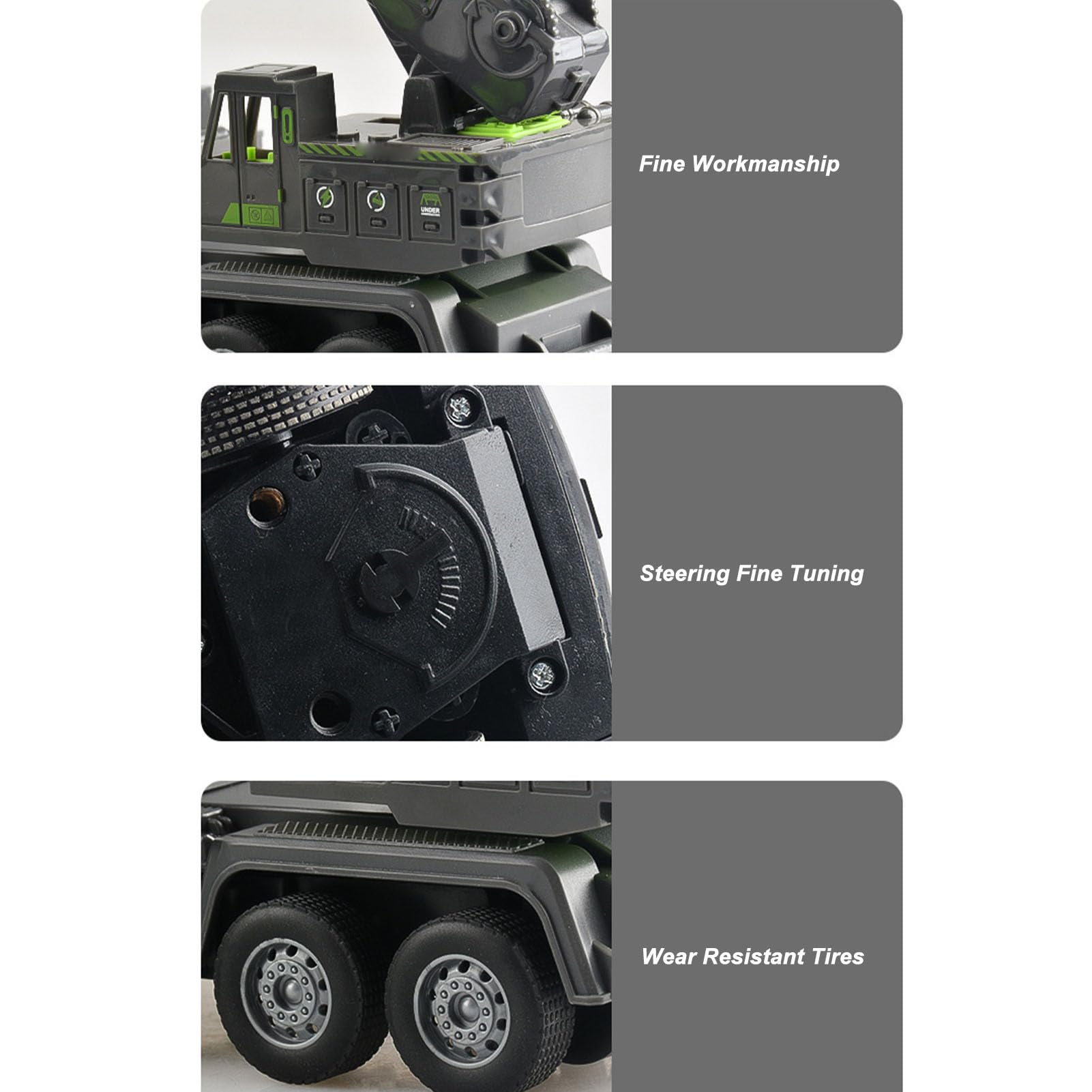 UNDER

Fine Workmanship

Steering Fine Tuning

Wear Resistant Tires