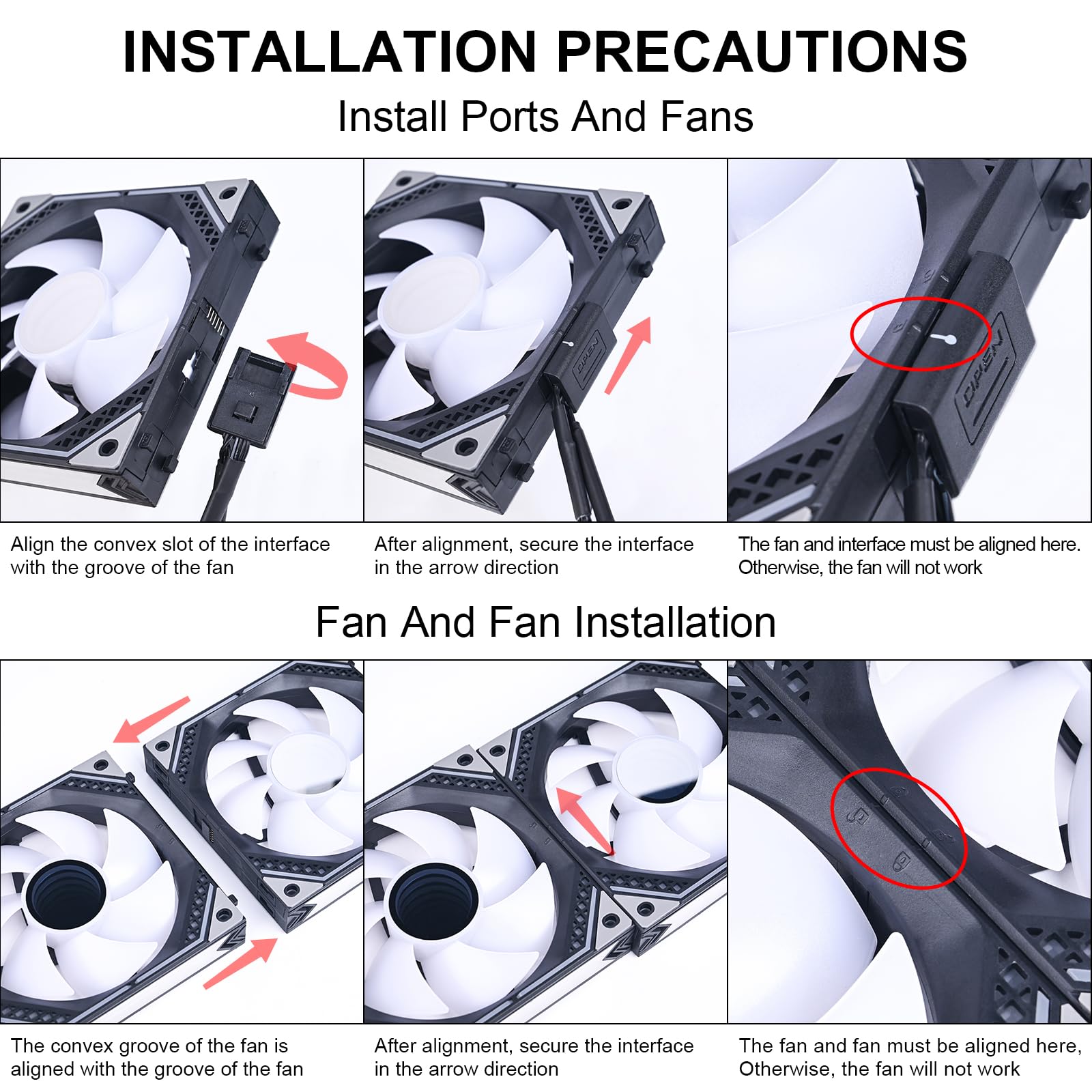 INSTALLATION PRECAUTIONS

Install Ports And Fans

OPEN

OPEN

Align the convex slot of the interface with the groove of the fan

After alignment, secure the interface in the arrow direction

The fan and interface must be aligned here. Otherwise, the fan will not work

Fan And Fan Installation

The convex groove of the fan is aligned with the groove of the fan

After alignment, secure the interface in the arrow direction

The fan and fan must be aligned here, Otherwise, the fan will not work