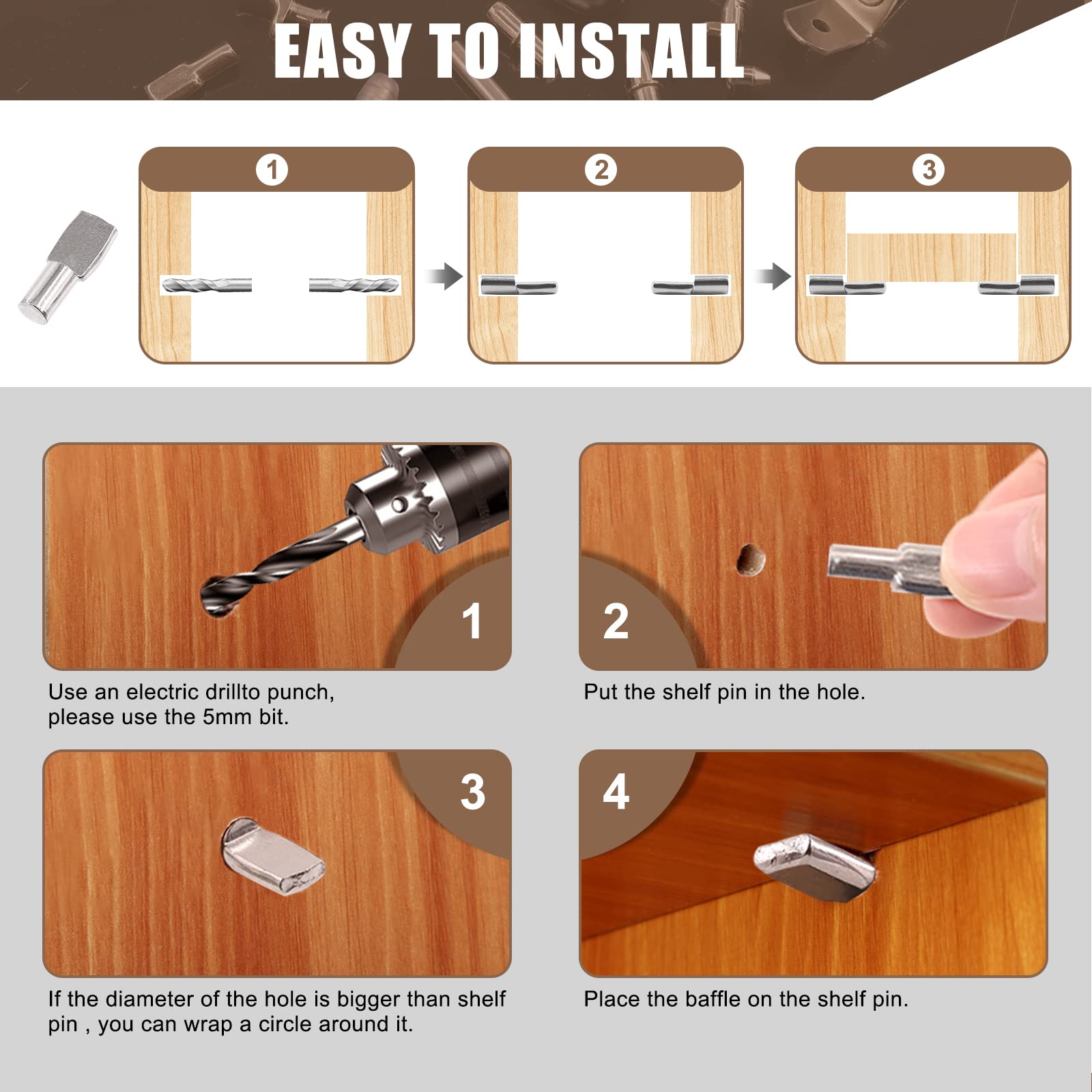 EASY TO INSTALL

1

2

3

1

Use an electric drillto punch, please use the 5mm bit.

2

Put the shelf pin in the hole.

3

If the diameter of the hole is bigger than shelf pin , you can wrap a circle around it.

4

Place the baffle on the shelf pin.