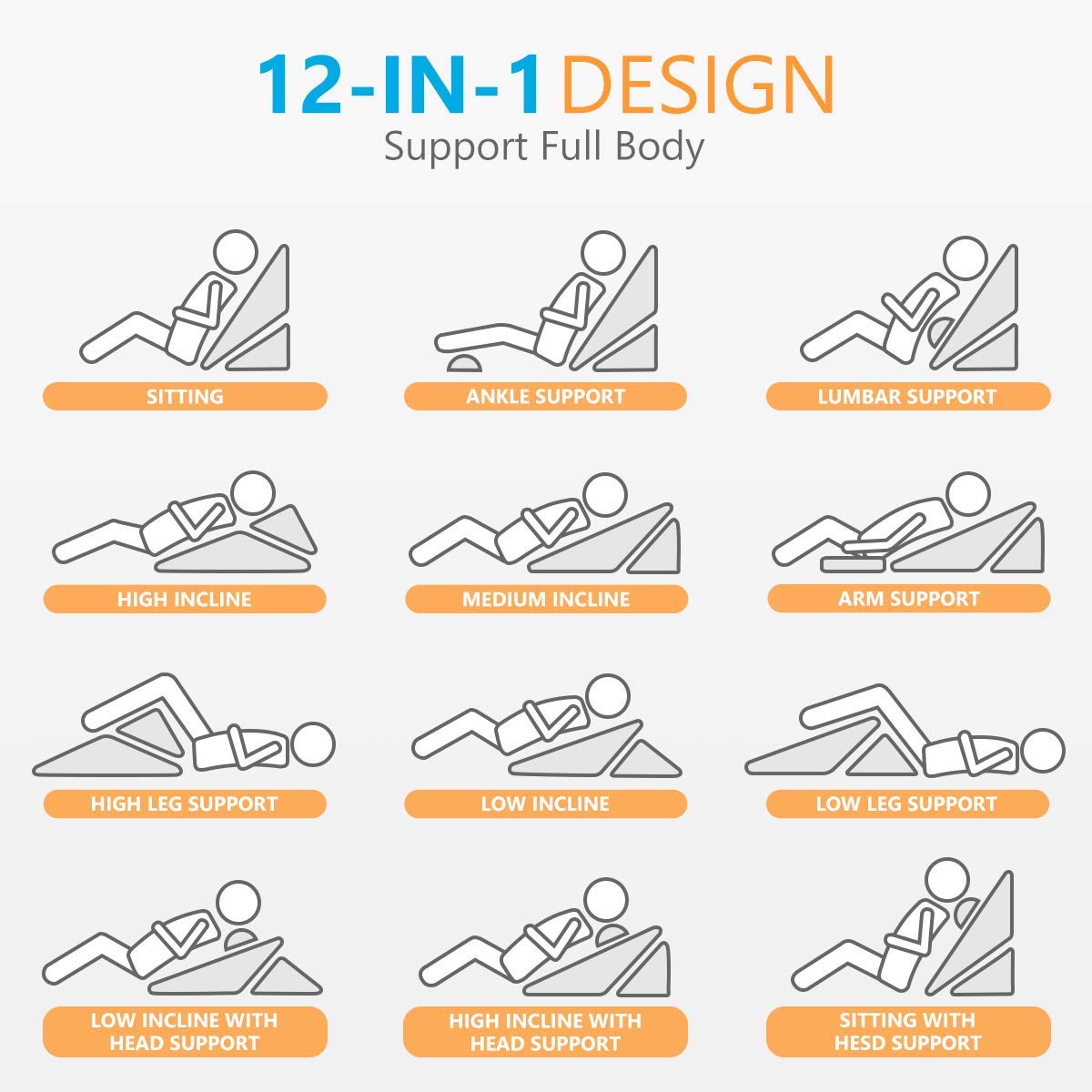 12-IN-1 DESIGN
Support Full Body

SITTING

ANKLE SUPPORT

LUMBAR SUPPORT

HIGH INCLINE

MEDIUM INCLINE

ARM SUPPORT

HIGH LEG SUPPORT

LOW INCLINE

LOW LEG SUPPORT

LOW INCLINE WITH HEAD SUPPORT

HIGH INCLINE WITH HEAD SUPPORT

SITTING WITH HESD SUPPORT