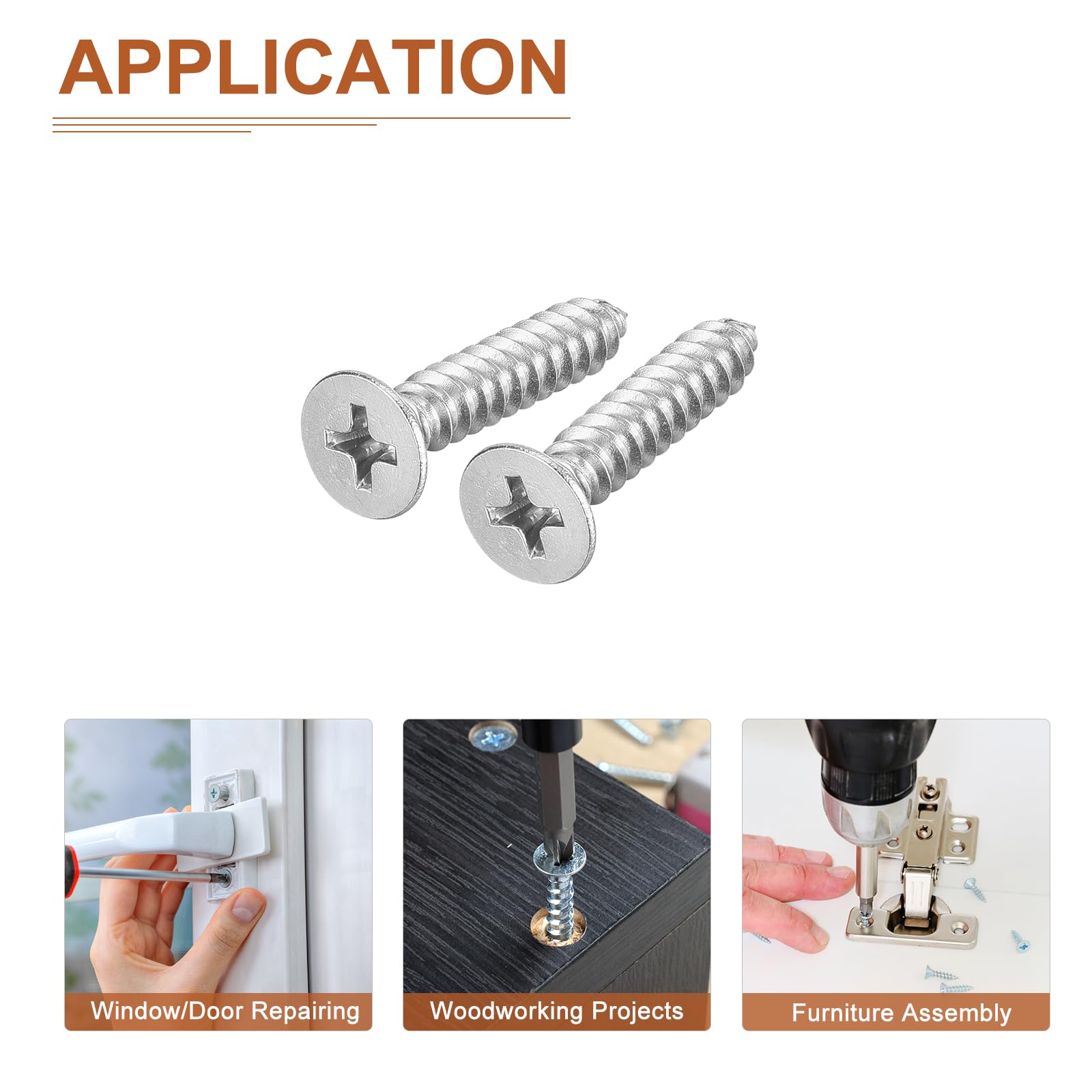 APPLICATION

Window/Door Repairing

Woodworking Projects

Furniture Assembly