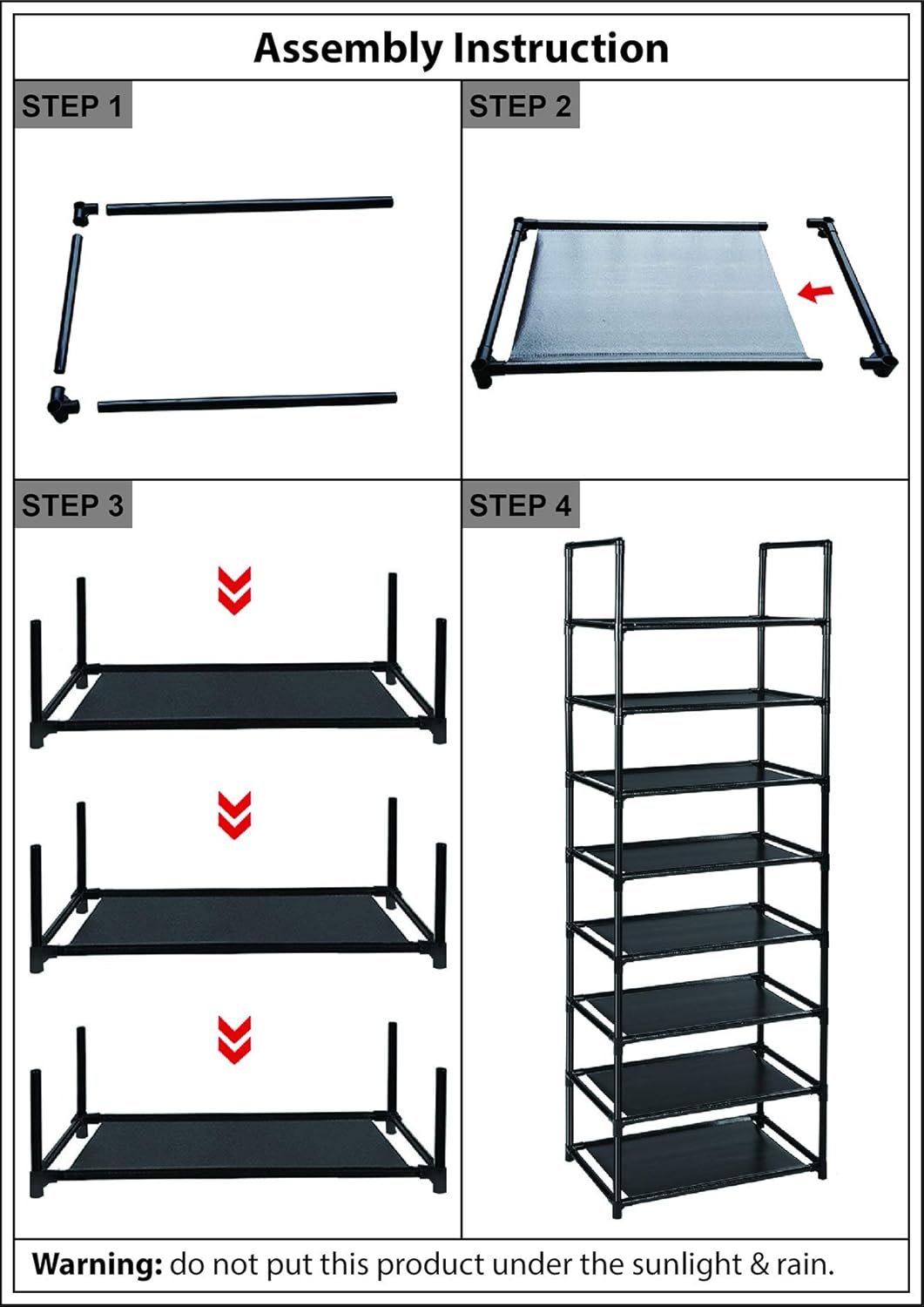 Assembly Instruction

STEP 1

STEP 2

STEP 3

STEP 4

Warning: do not put this product under the sunlight & rain.