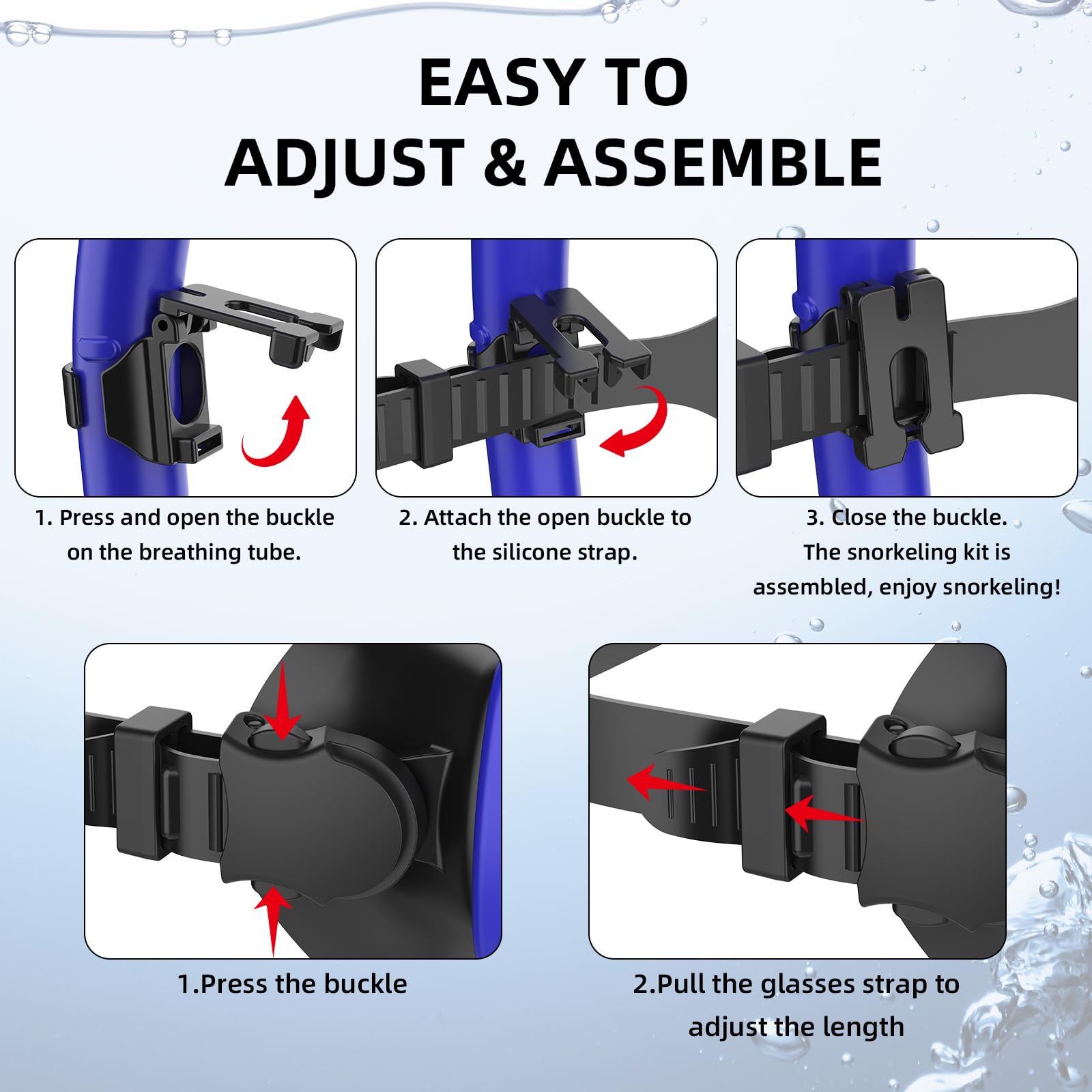 EASY TO
ADJUST & ASSEMBLE

1. Press and open the buckle on the breathing tube.

2. Attach the open buckle to the silicone strap.

3. Close the buckle. The snorkeling kit is assembled, enjoy snorkeling!

1.Press the buckle

2.Pull the glasses strap to adjust the length