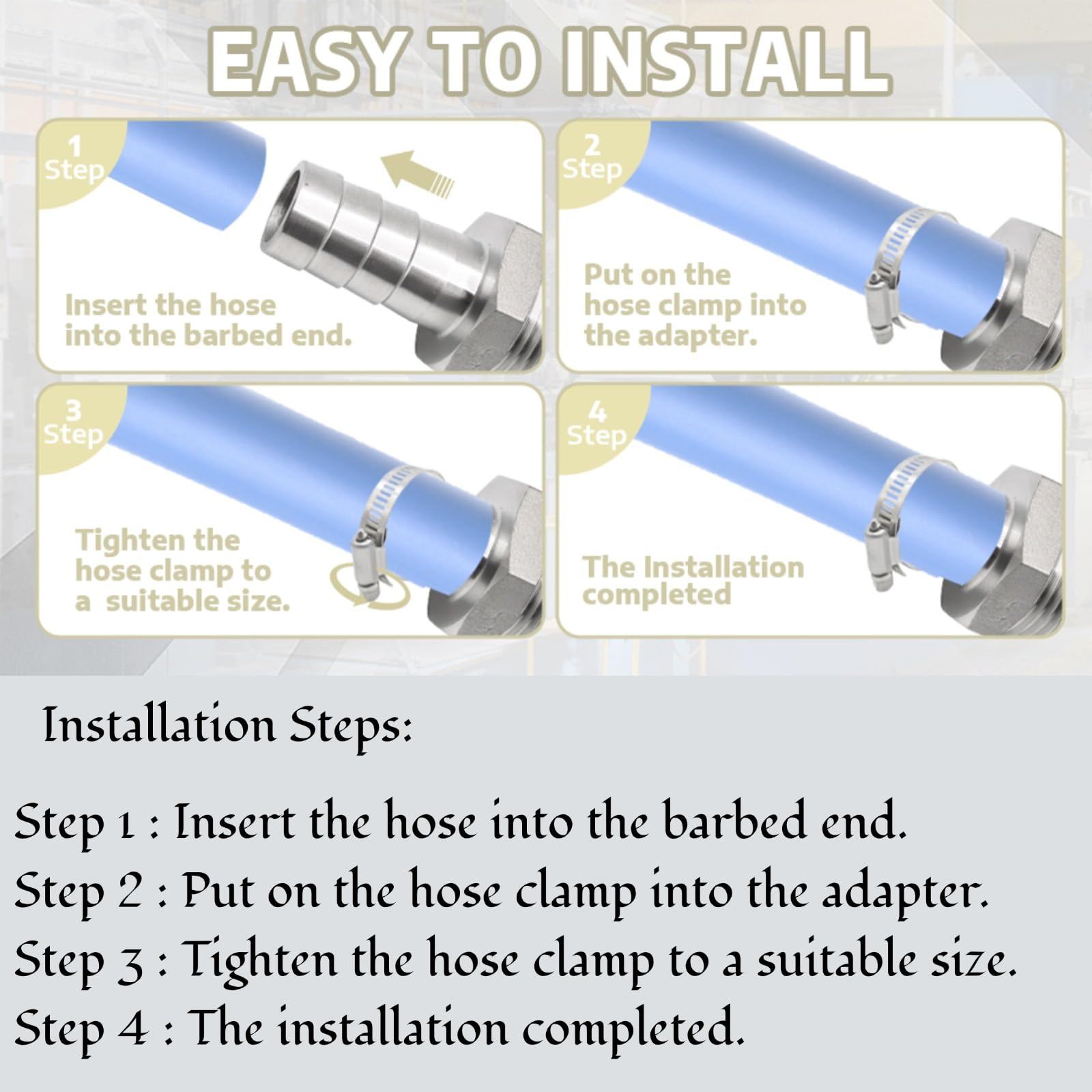 EASY TO INSTALL

1 Step

Insert the hose into the barbed end.

2 Step

Put on the hose clamp into the adapter.

3 Step

Tighten the hose clamp to a suitable size.

4 Step

The Installation completed

Installation Steps:

Step 1 : Insert the hose into the barbed end.
Step 2 : Put on the hose clamp into the adapter.
Step 3 : Tighten the hose clamp to a suitable size.
Step 4 : The installation completed.