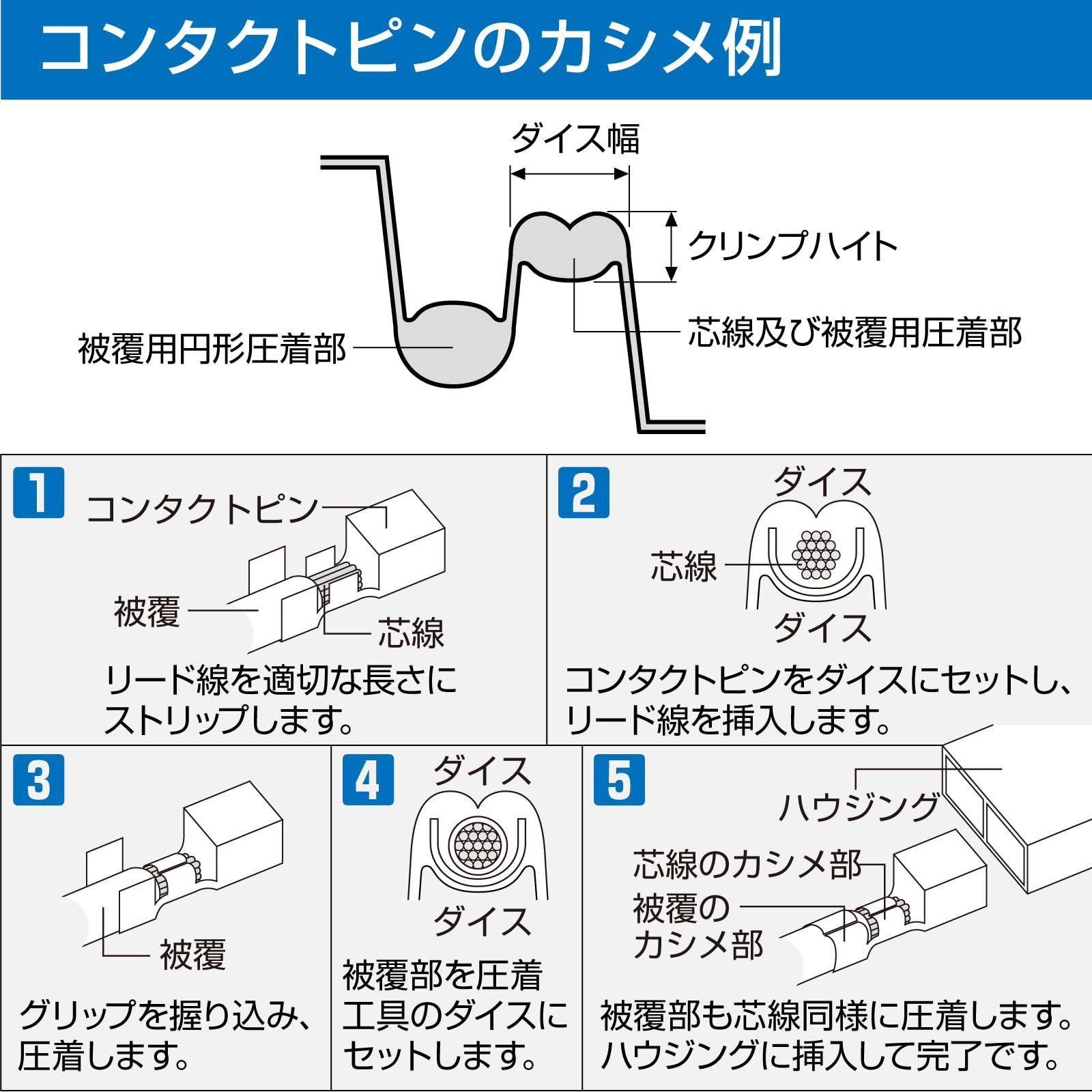 コンタクトピンのカシメ例

ダイス幅
クリンプハイト
芯線及び被覆用圧着部
被覆用円形圧着部

1
コンタクトピン
被覆
芯線
リード線を適切な長さにストリップします。

2
ダイス
芯線
ダイス
コンタクトピンをダイスにセットし、リード線を挿入します。

3
被覆
グリップを握り込み、圧着します。

4
ダイス
ダイス
被覆部を圧着工具のダイスにセットします。

5
ハウジング
芯線のカシメ部
被覆のカシメ部
被覆部も芯線同様に圧着します。ハウジングに挿入して完了です。