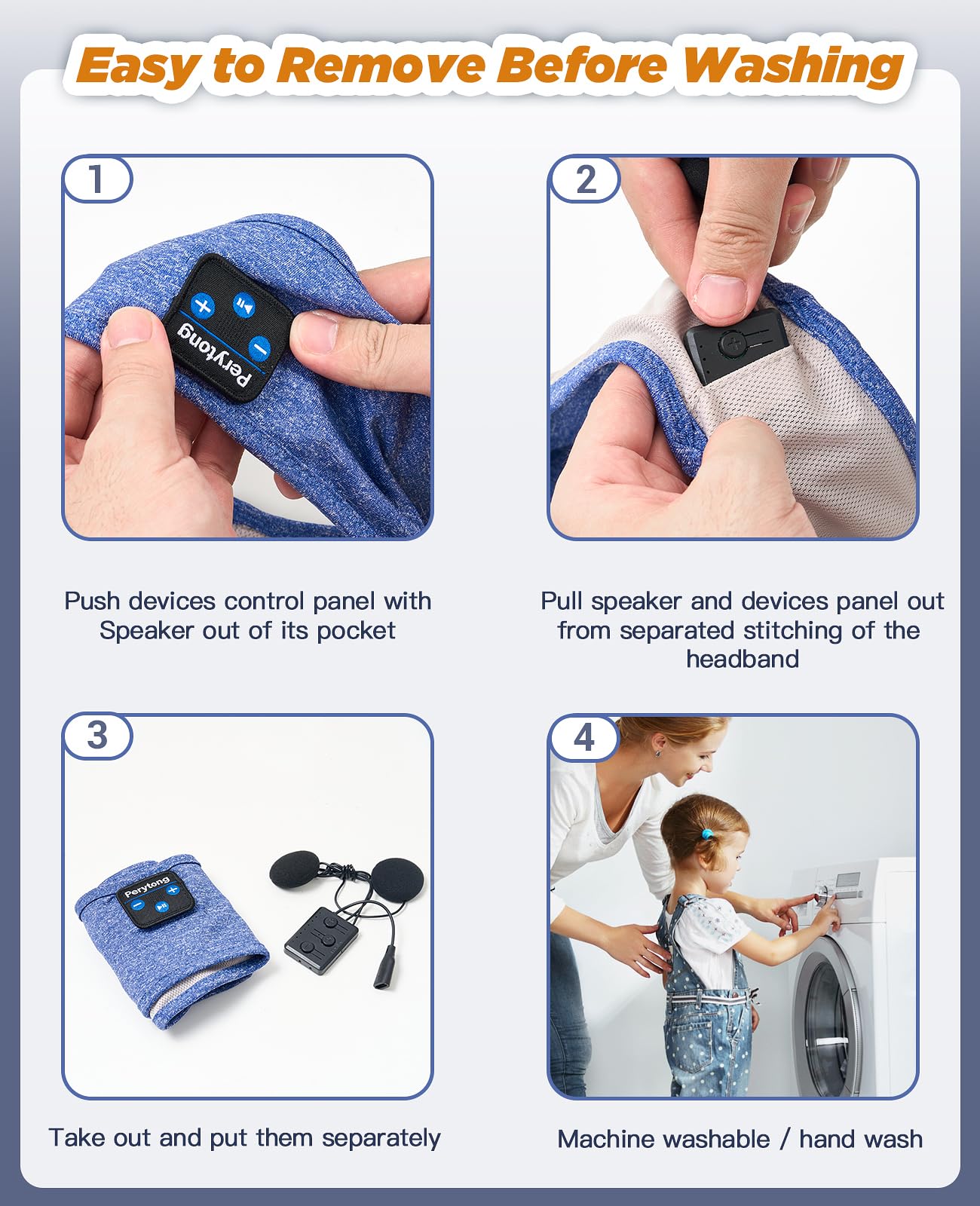 Easy to Remove Before Washing

1

Perytong

Push devices control panel with Speaker out of its pocket

2

Pull speaker and devices panel out from separated stitching of the headband

3

Perytong

Take out and put them separately

4

Machine washable / hand wash