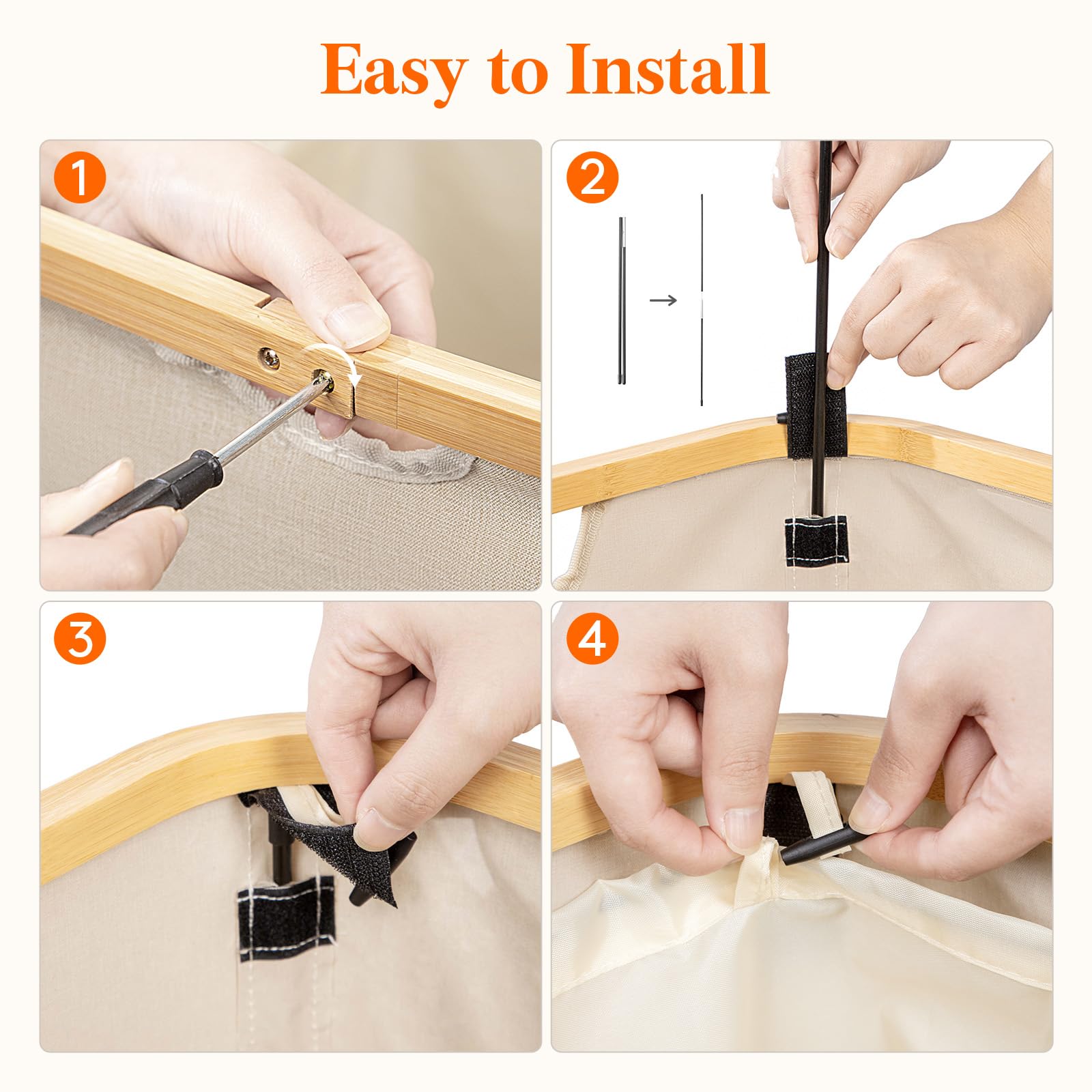 Easy to Install

1

2

3

4