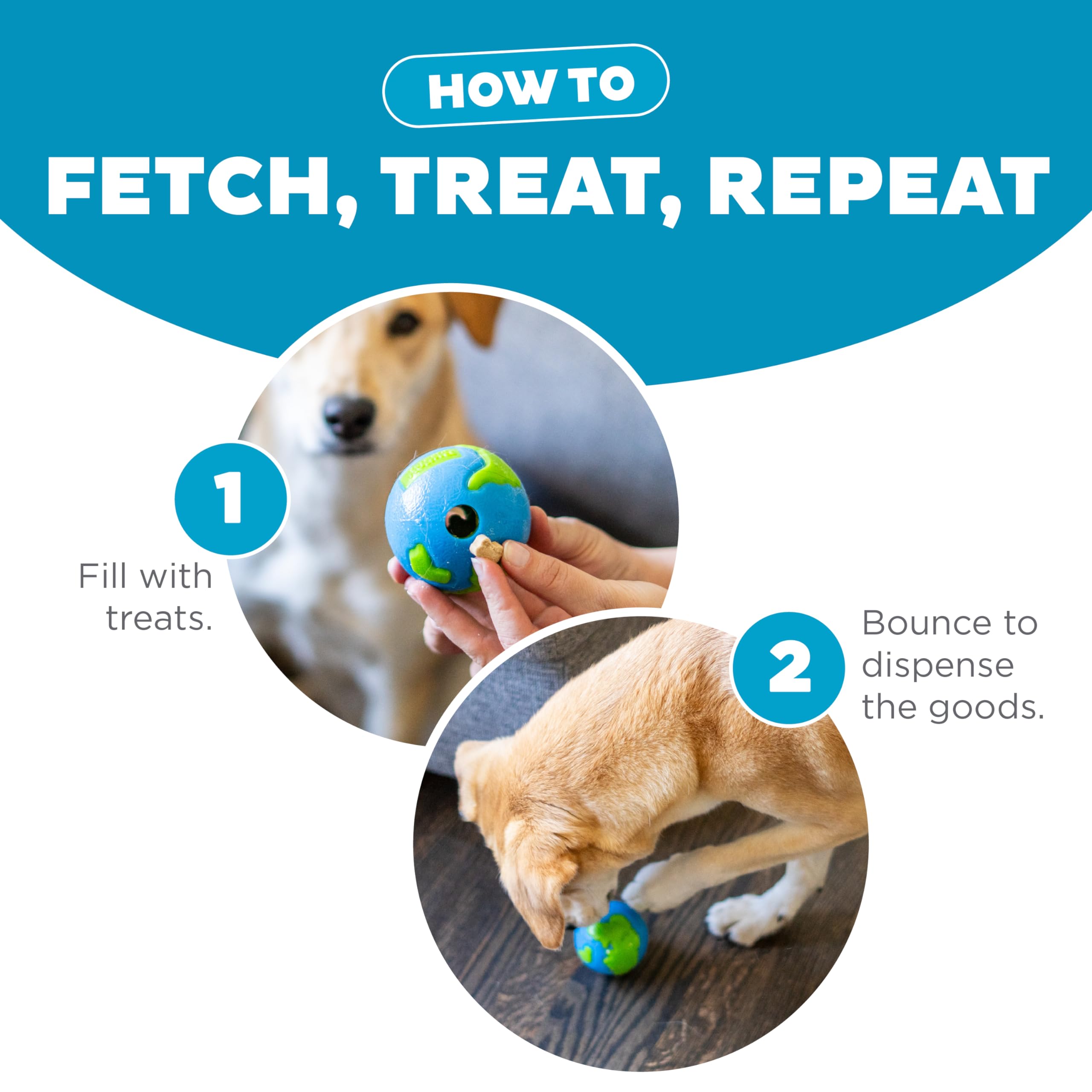 HOW TO

FETCH, TREAT, REPEAT

1

Fill with treats.

2

Bounce to dispense the goods.