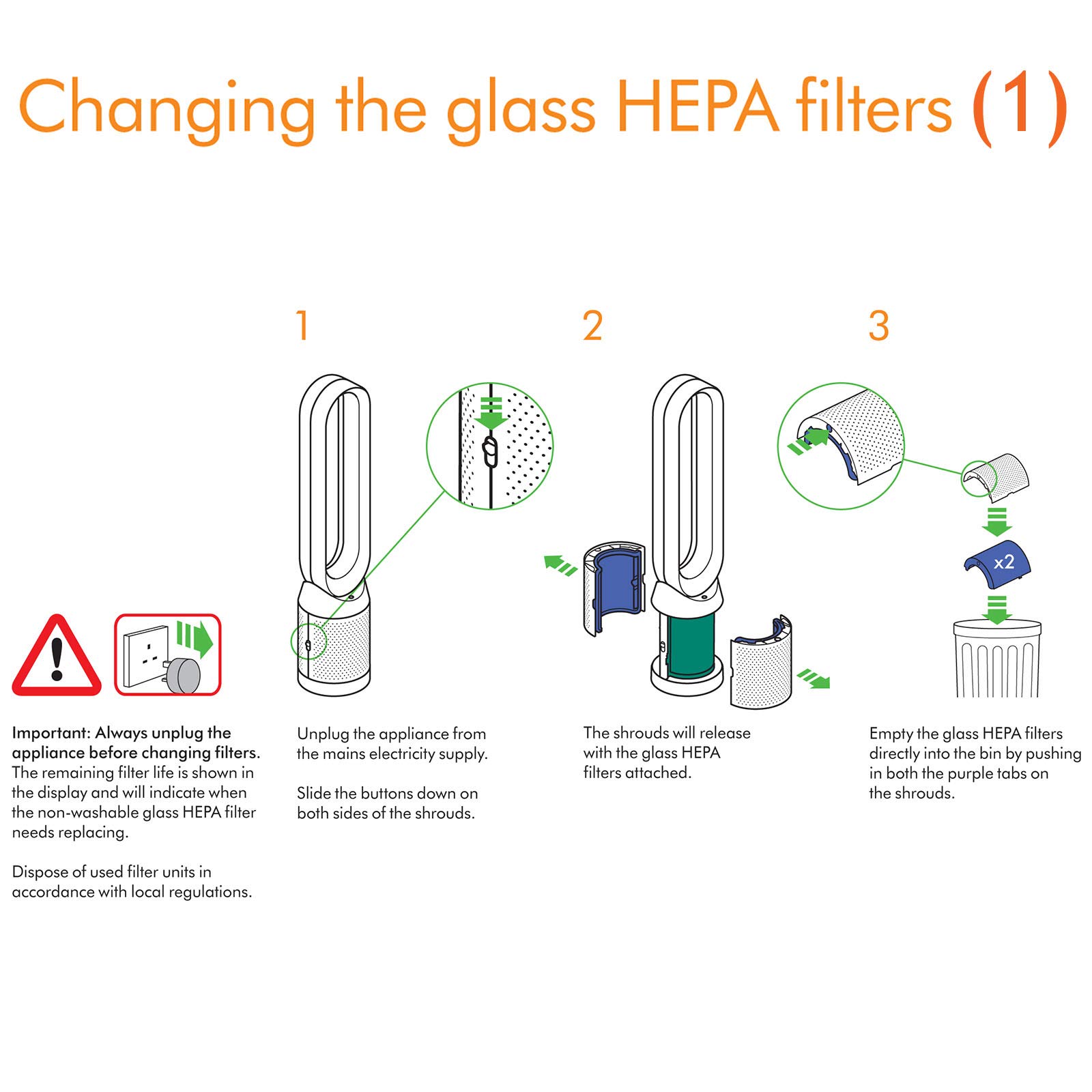 Changing the glass HEPA filters (1)

Important: Always unplug the appliance before changing filters.
The remaining filter life is shown in the display and will indicate when the non-washable glass HEPA filter needs replacing.

Dispose of used filter units in accordance with local regulations.

1

Unplug the appliance from the mains electricity supply.

Slide the buttons down on both sides of the shrouds.

2

The shrouds will release with the glass HEPA filters attached.

3

x2

Empty the glass HEPA filters directly into the bin by pushing in both the purple tabs on the shrouds.