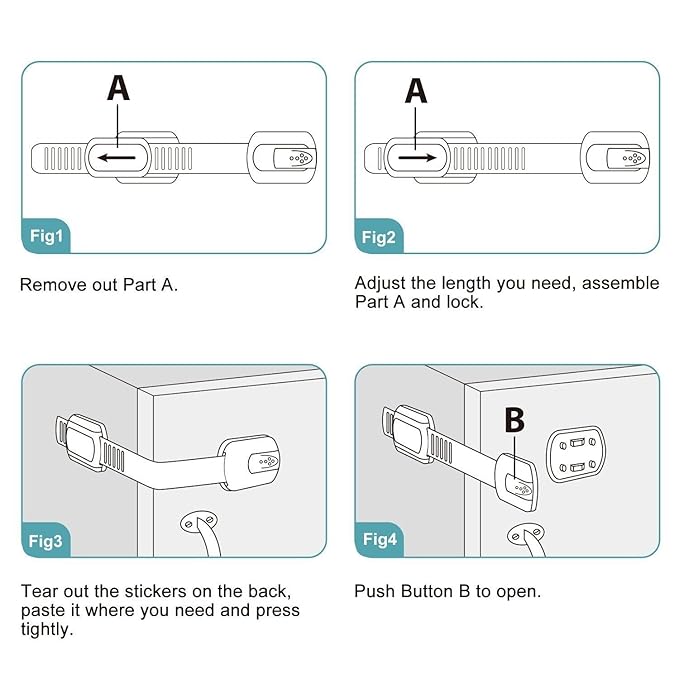 A

Fig1

Remove out Part A.

A

Fig2

Adjust the length you need, assemble Part A and lock.

Fig3

Tear out the stickers on the back, paste it where you need and press tightly.

B

Fig4

Push Button B to open.