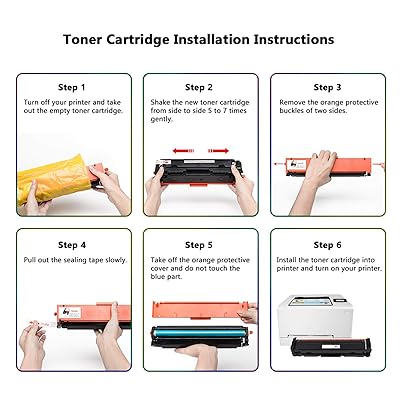 Toner Cartridge Installation Instructions

Step 1

Turn off your printer and take out the empty toner cartridge.

Step 2

Shake the new toner cartridge from side to side 5 to 7 times gently.

Step 3

Remove the orange protective buckles of two sides.

Step 4

Pull out the sealing tape slowly.

Step 5

Take off the orange protective cover and do not touch the blue part.

Step 6

Install the toner cartridge into printer and turn on your printer.