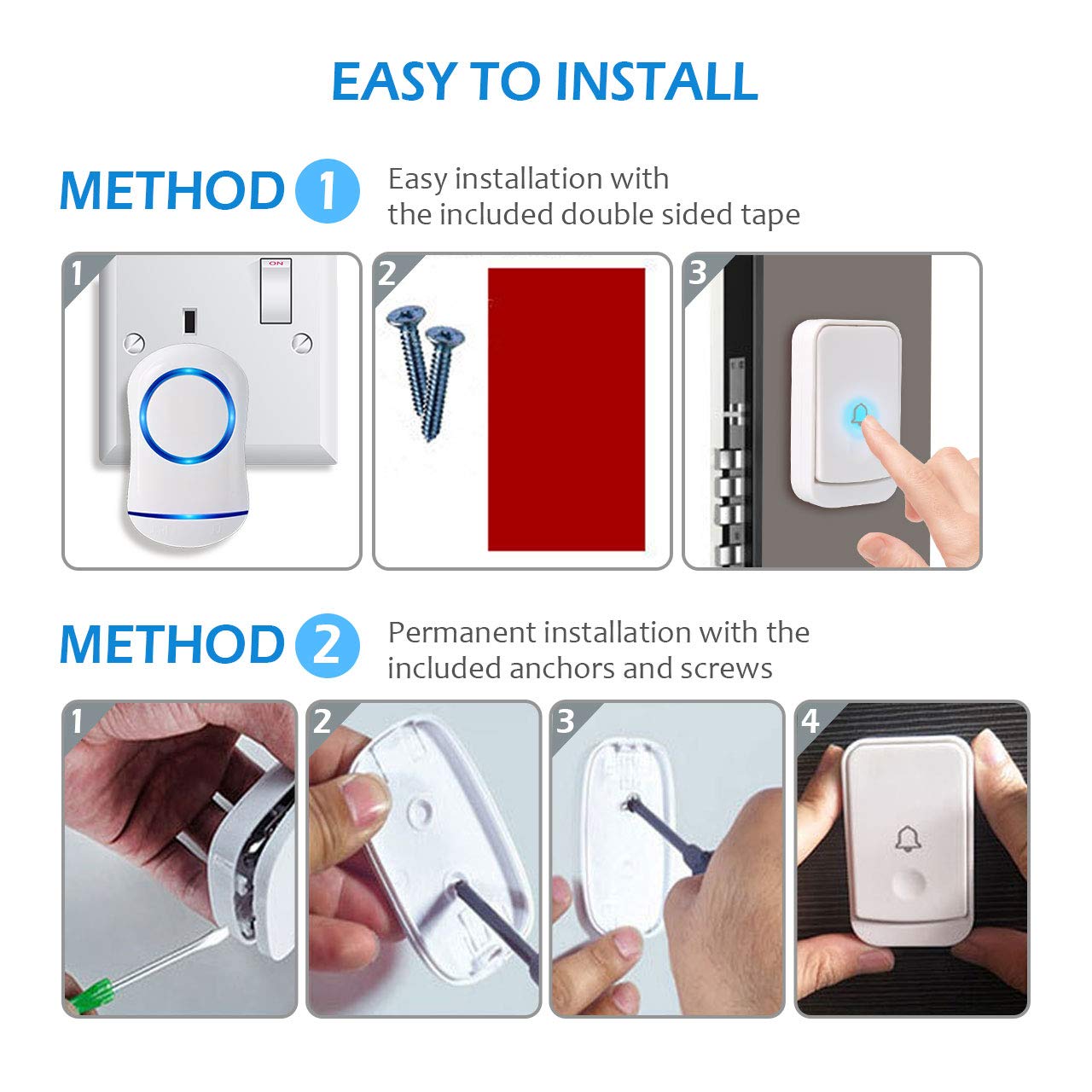 EASY TO INSTALL

METHOD 1 Easy installation with the included double sided tape

1

ON

2

3

METHOD 2 Permanent installation with the included anchors and screws

1

2

3

4