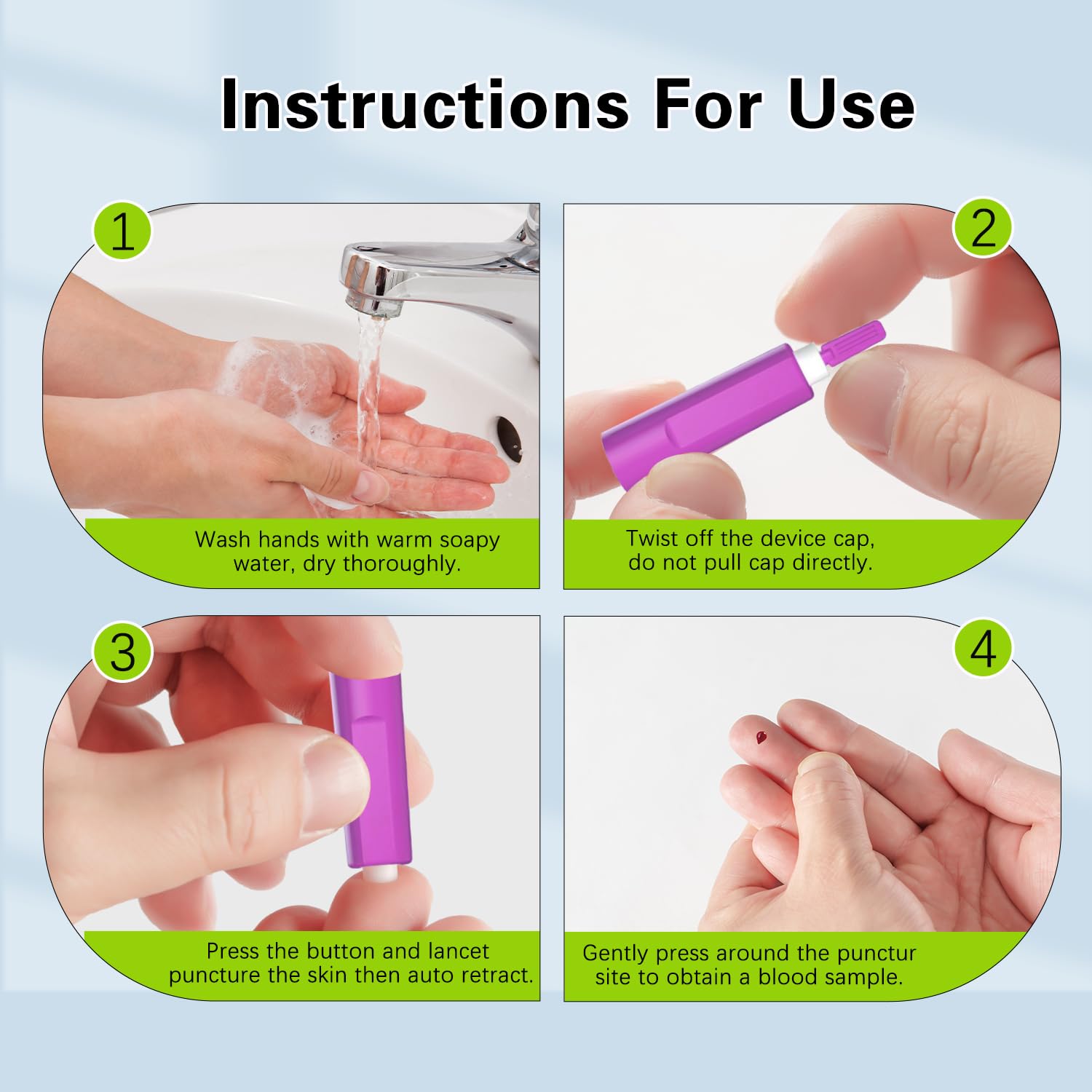 Instructions For Use

1

Wash hands with warm soapy water, dry thoroughly.

2

Twist off the device cap, do not pull cap directly.

3

Press the button and lancet puncture the skin then auto retract.

4

Gently press around the punctur site to obtain a blood sample.