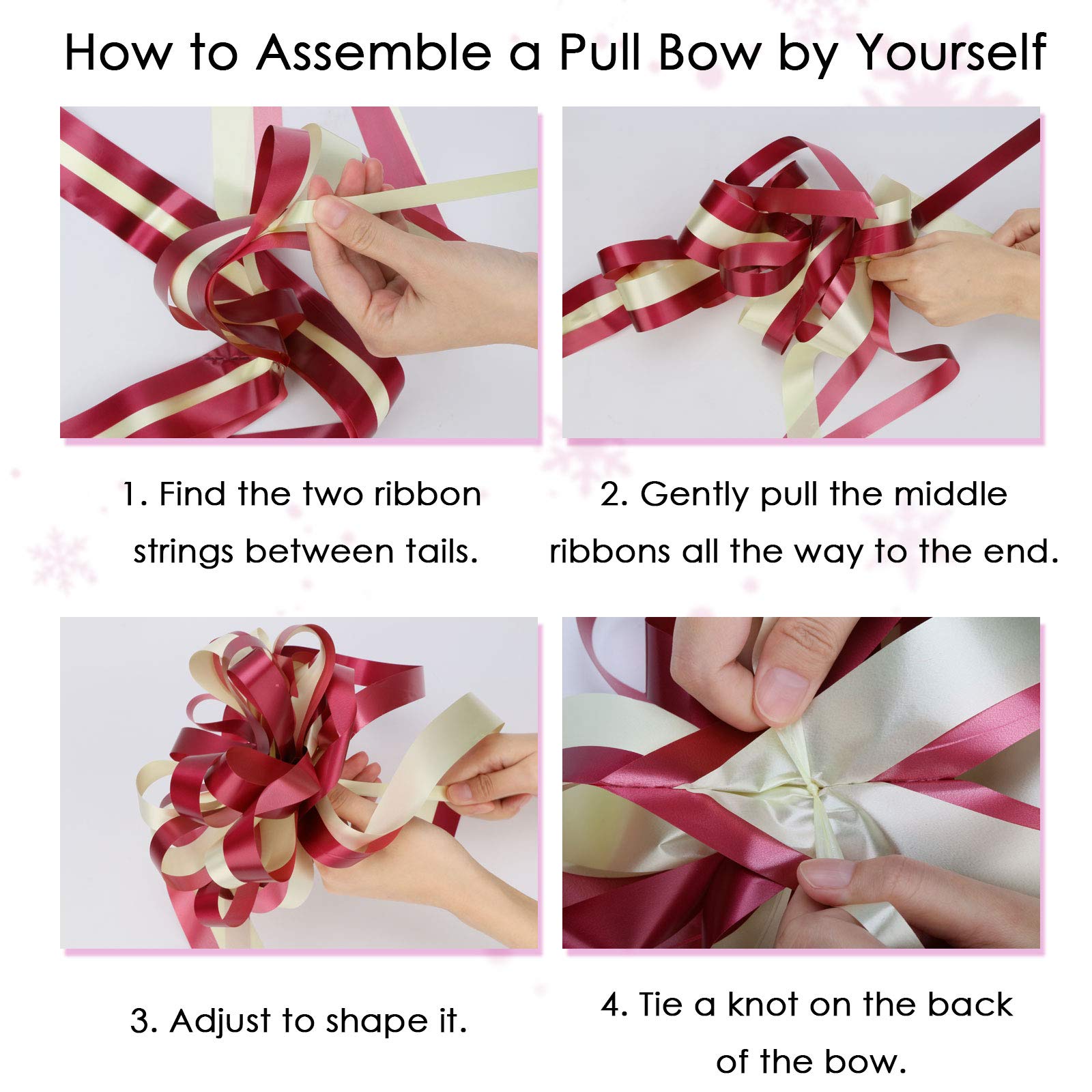 How to Assemble a Pull Bow by Yourself

1. Find the two ribbon strings between tails.

2. Gently pull the middle ribbons all the way to the end.

3. Adjust to shape it.

4. Tie a knot on the back of the bow.