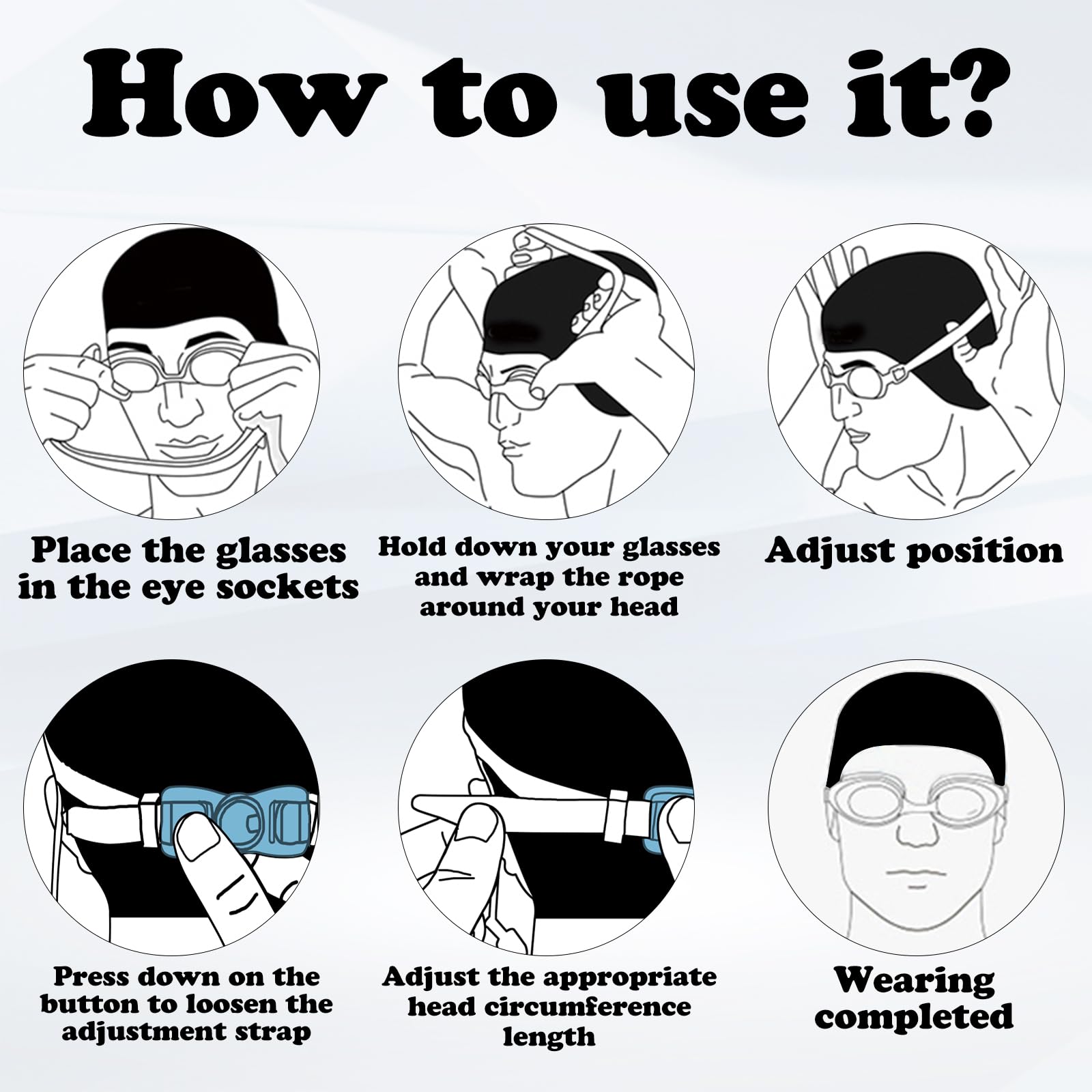 How to use it?

Place the glasses in the eye sockets

Hold down your glasses and wrap the rope around your head

Adjust position

Press down on the button to loosen the adjustment strap

Adjust the appropriate head circumference length

Wearing completed