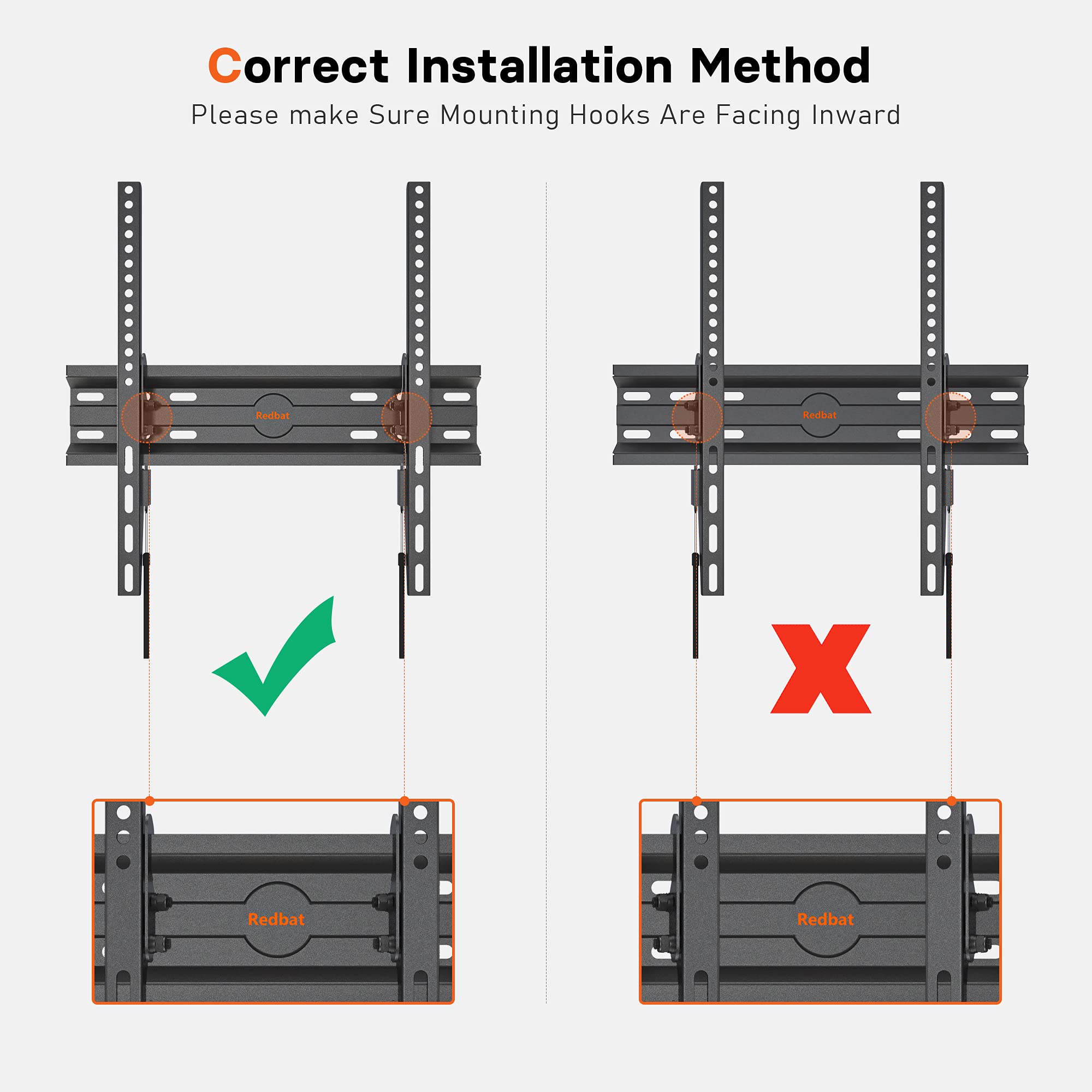 Correct Installation Method

Please make Sure Mounting Hooks Are Facing Inward

Redbat

Redbat

Redbat

Redbat