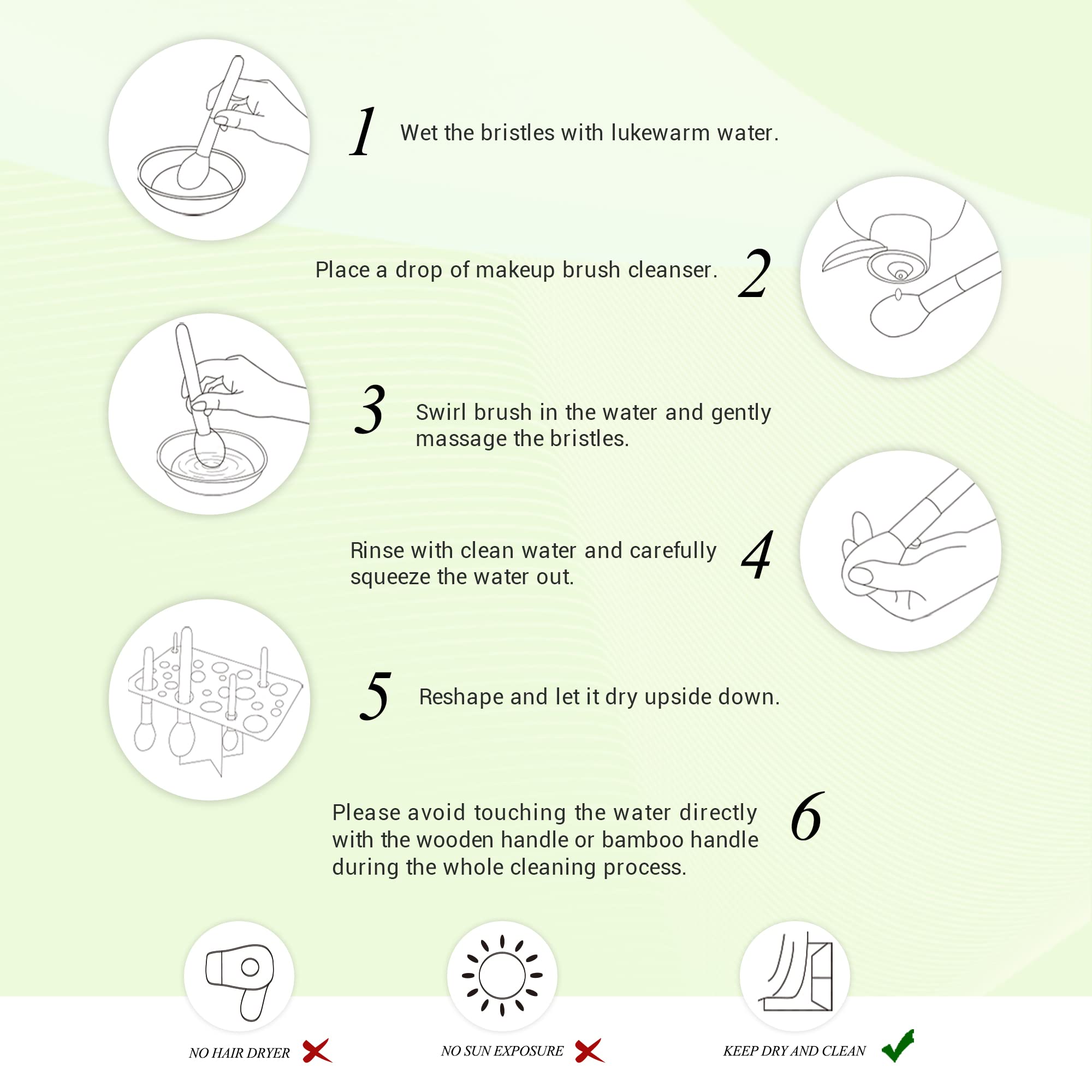 1 Wet the bristles with lukewarm water.

Place a drop of makeup brush cleanser. 2

3 Swirl brush in the water and gently massage the bristles.

Rinse with clean water and carefully squeeze the water out. 4

5 Reshape and let it dry upside down.

Please avoid touching the water directly with the wooden handle or bamboo handle during the whole cleaning process. 6

NO HAIR DRYER

NO SUN EXPOSURE

KEEP DRY AND CLEAN