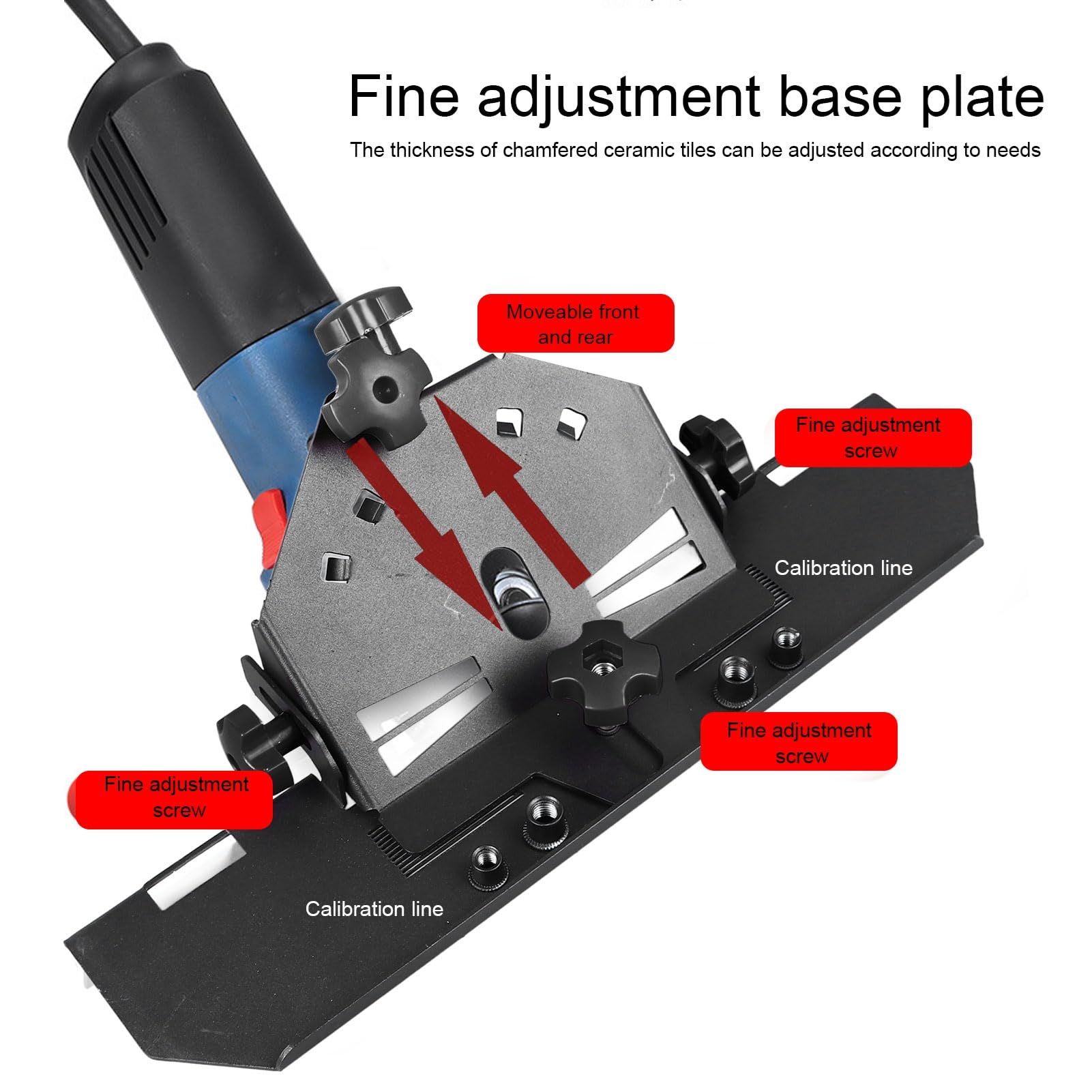 Fine adjustment base plate

The thickness of chamfered ceramic tiles can be adjusted according to needs

Moveable front and rear

Fine adjustment screw

Calibration line

Fine adjustment screw

Fine adjustment screw

Calibration line