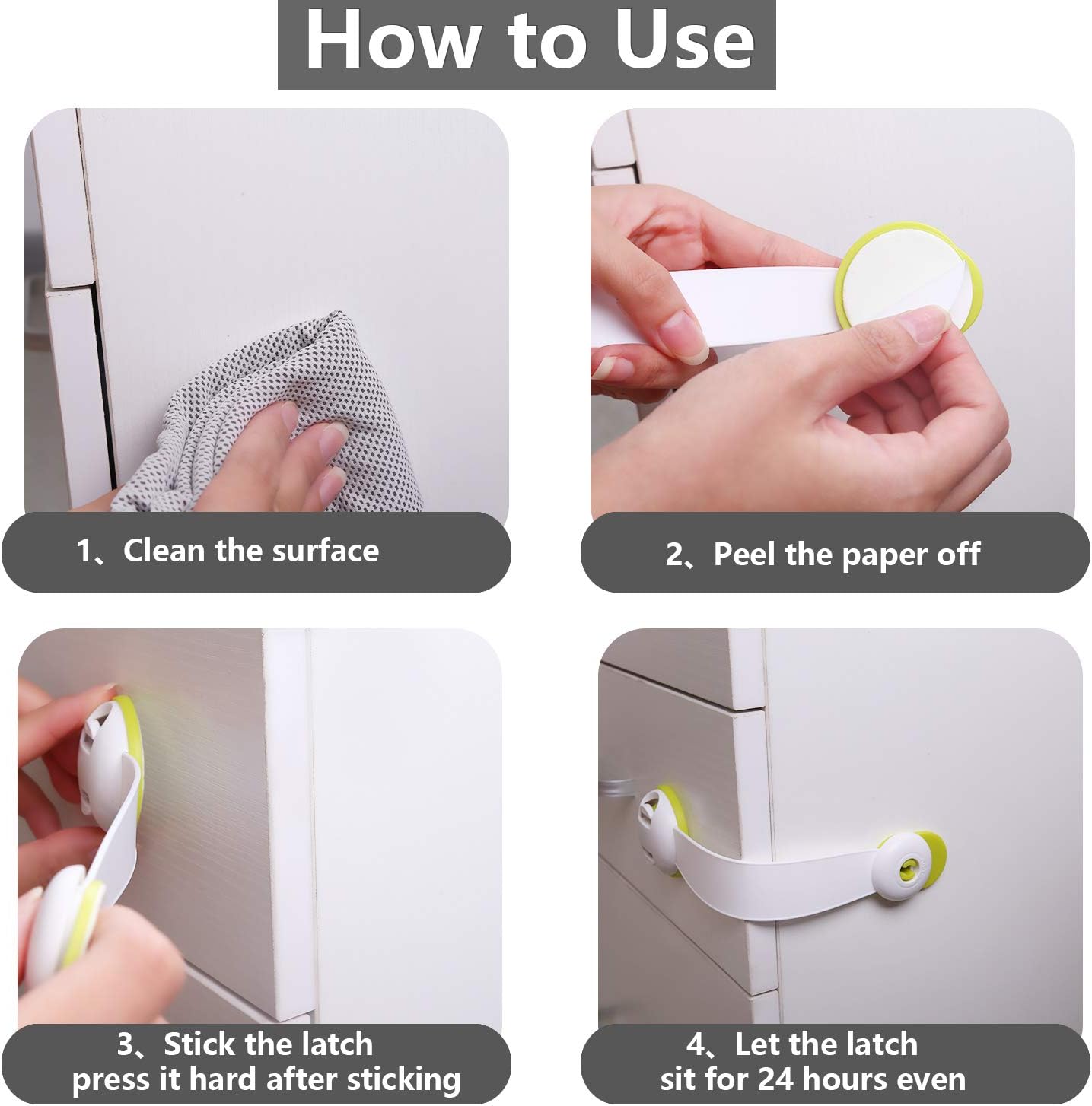 How to Use

1、Clean the surface

2、Peel the paper off

3、Stick the latch
press it hard after sticking

4、Let the latch
sit for 24 hours even