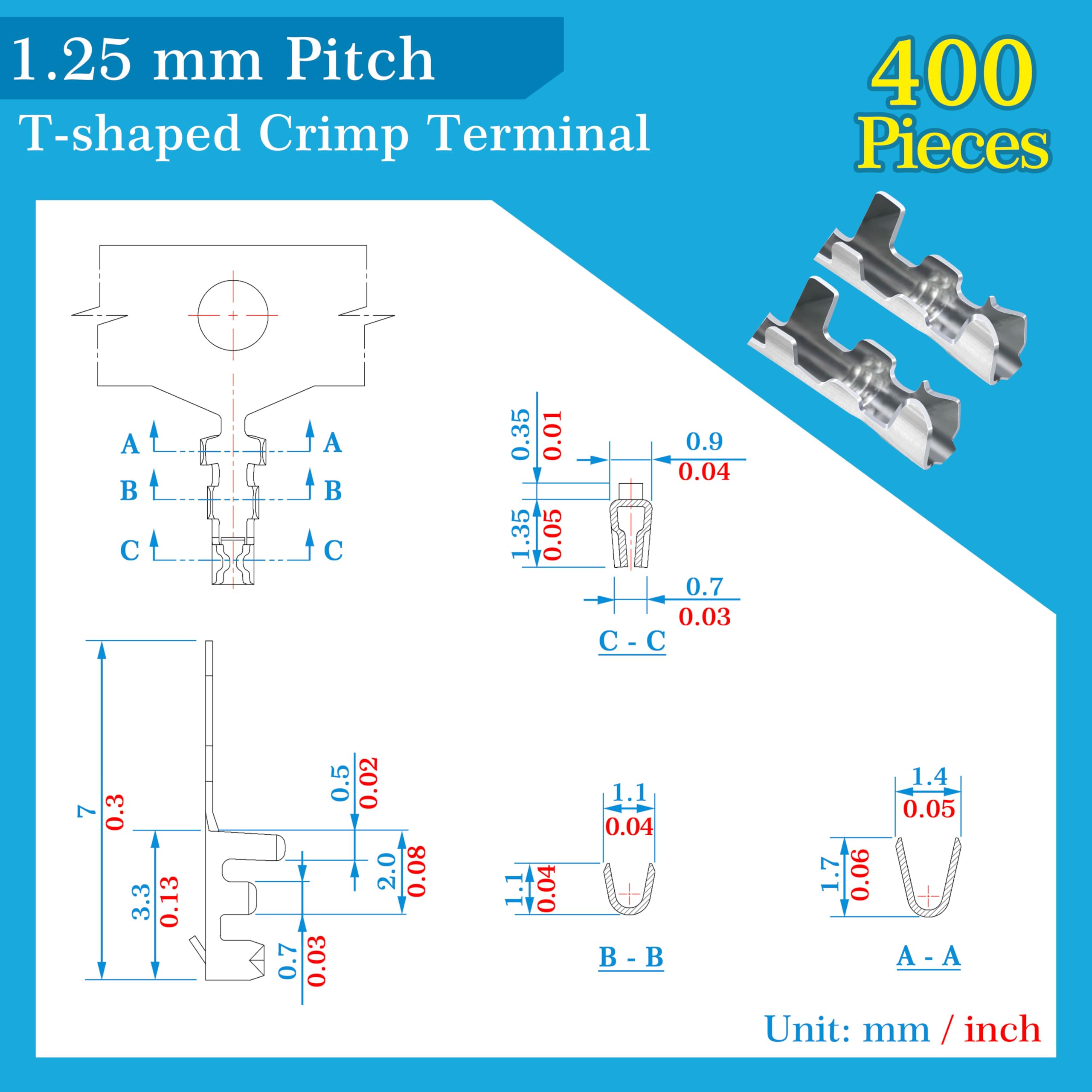 1.25 mm Pitch
T-shaped Crimp Terminal

400
Pieces

A A
B B
C C

0.35
0.01
0.9
0.04
1.35
0.05
0.7
0.03
C - C

7
0.3
3.3
0.13
0.5
0.02
2.0
0.08
0.7
0.03

1.1
0.04
1.1
0.04
B - B

1.4
0.05
1.7
0.06
A - A

Unit: mm / inch