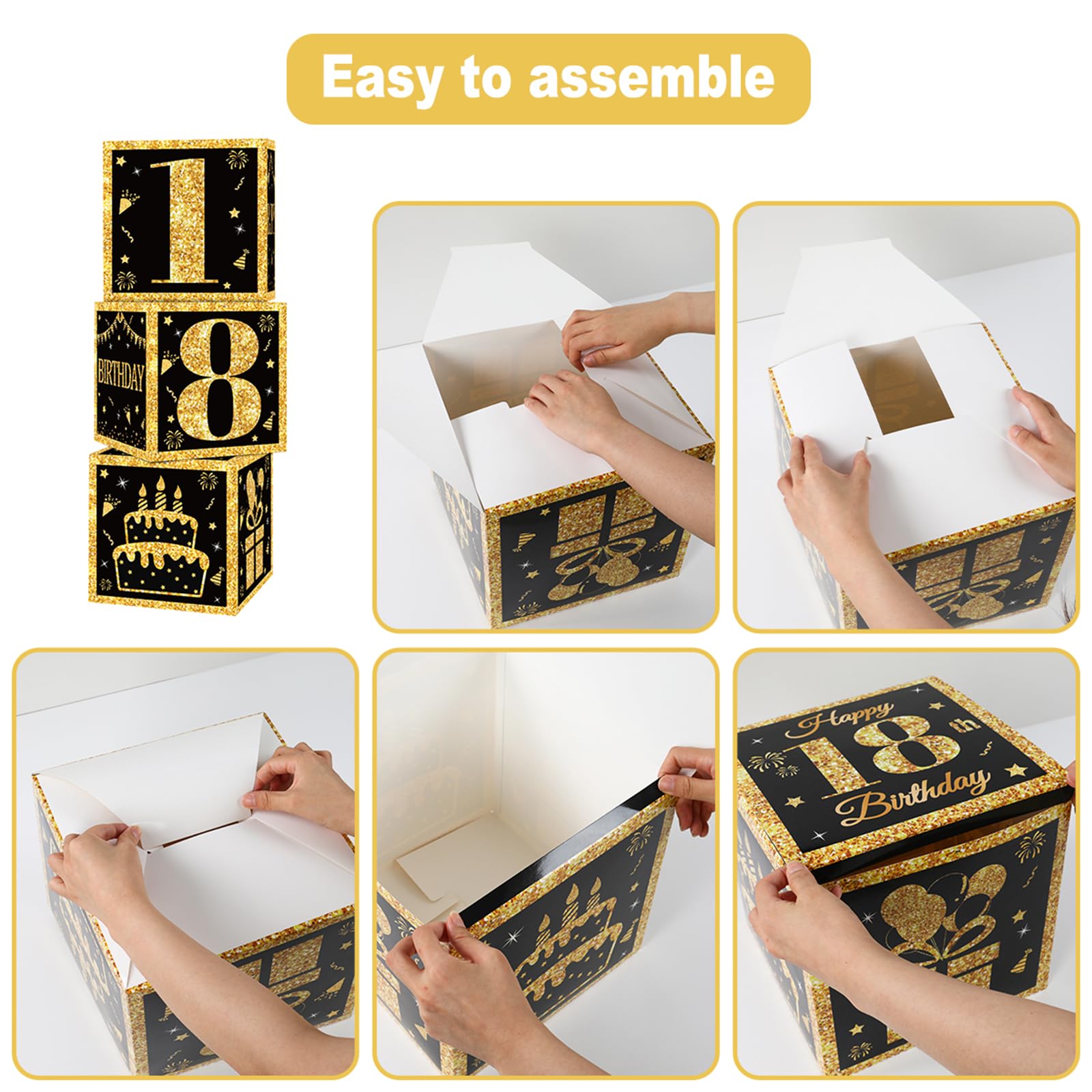 Easy to assemble

1

BIRTHDAY

8

Happy 18th Birthday