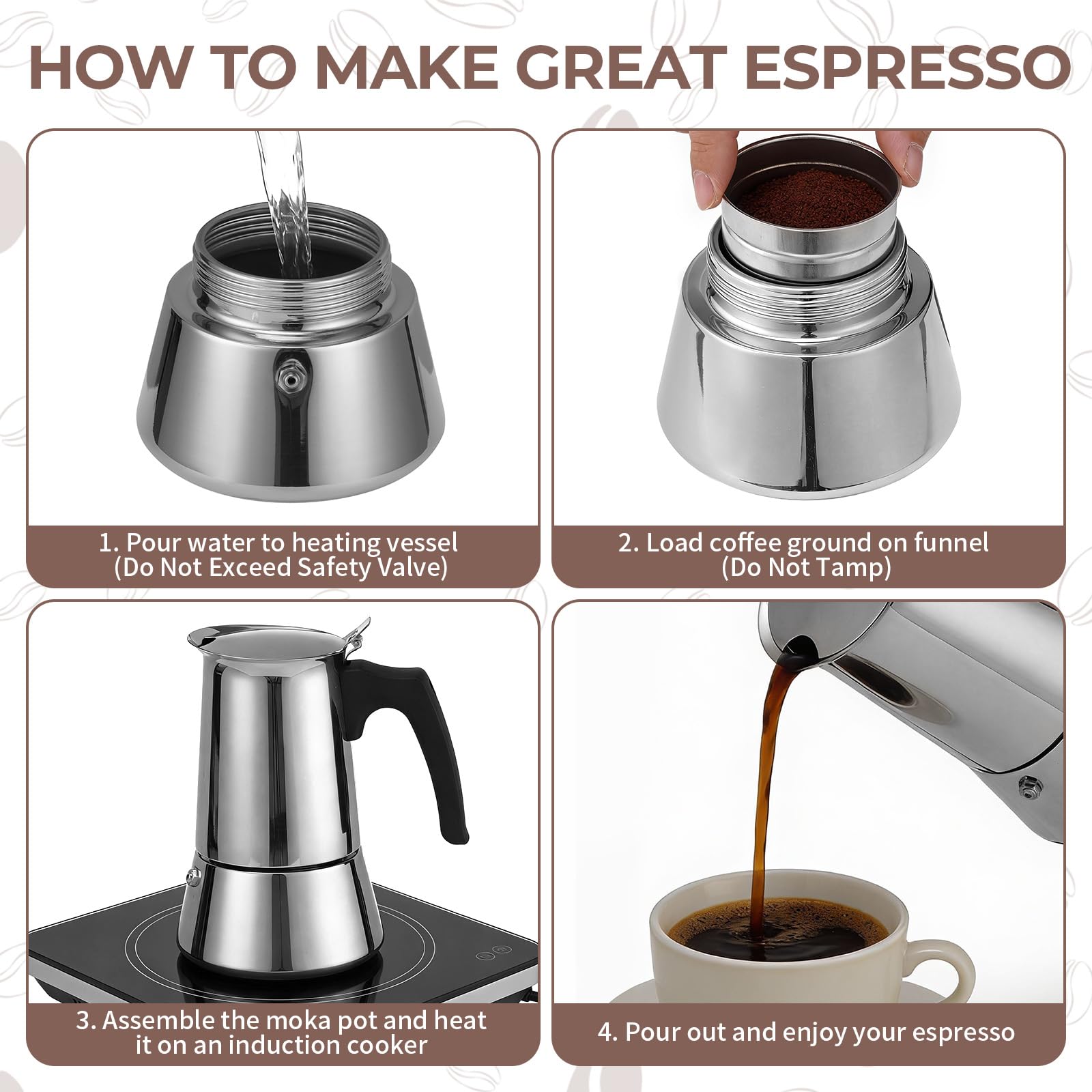 HOW TO MAKE GREAT ESPRESSO

1. Pour water to heating vessel
(Do Not Exceed Safety Valve)

2. Load coffee ground on funnel
(Do Not Tamp)

3. Assemble the moka pot and heat it on an induction cooker

4. Pour out and enjoy your espresso