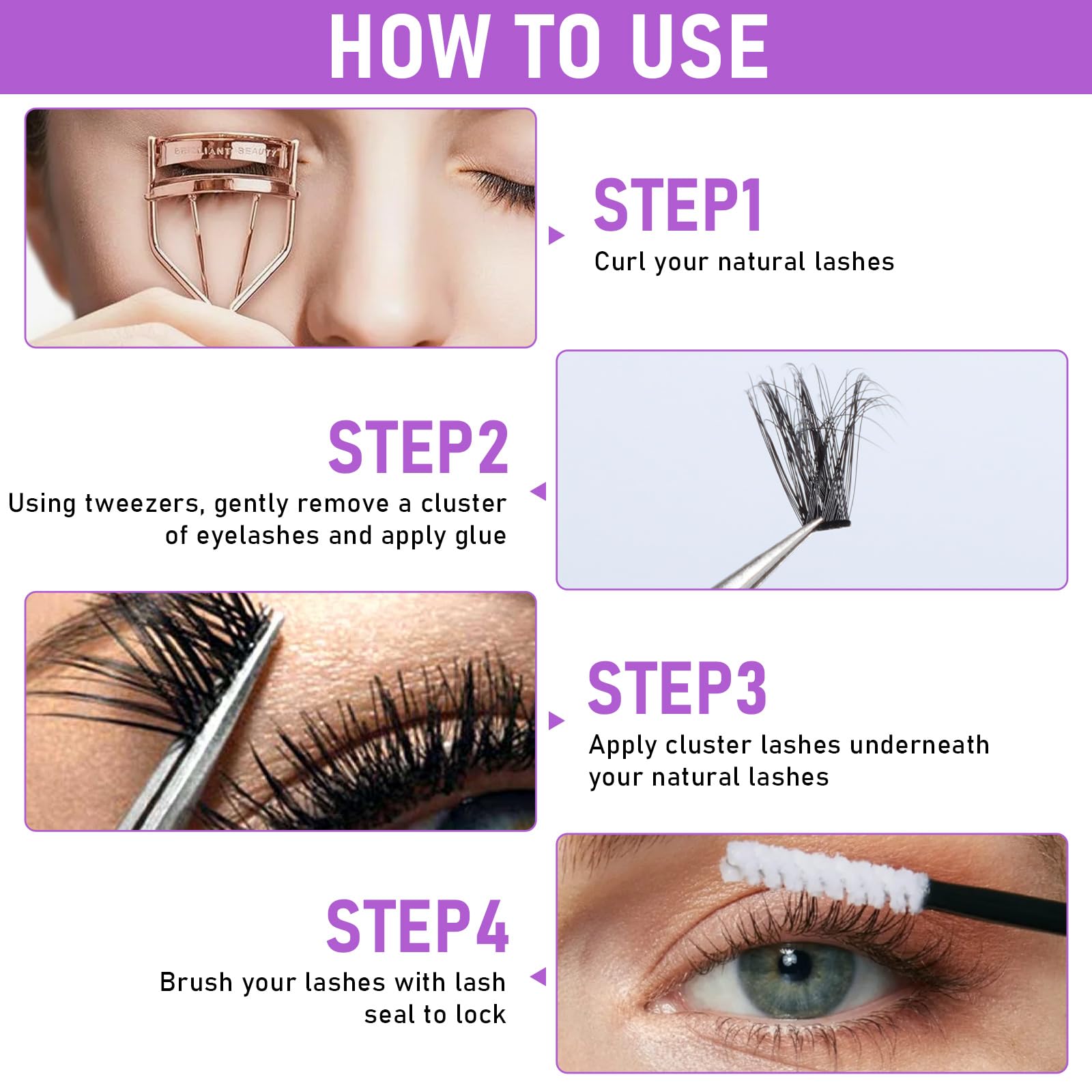 HOW TO USE

BRILLIANT BEAUTY

STEP1
Curl your natural lashes

STEP2
Using tweezers, gently remove a cluster of eyelashes and apply glue

STEP3
Apply cluster lashes underneath your natural lashes

STEP4
Brush your lashes with lash seal to lock