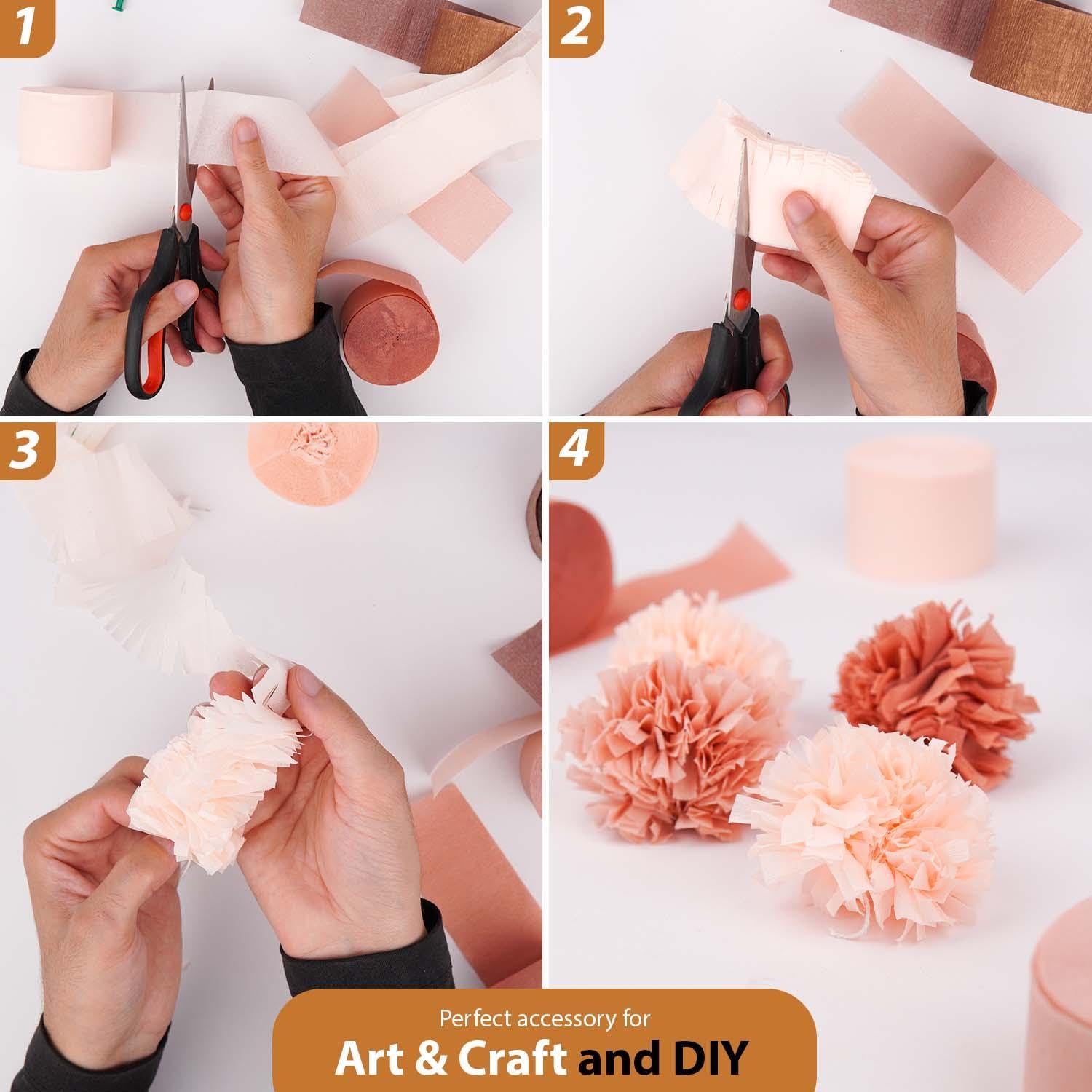 1

2

3

4

Perfect accessory for
Art & Craft and DIY