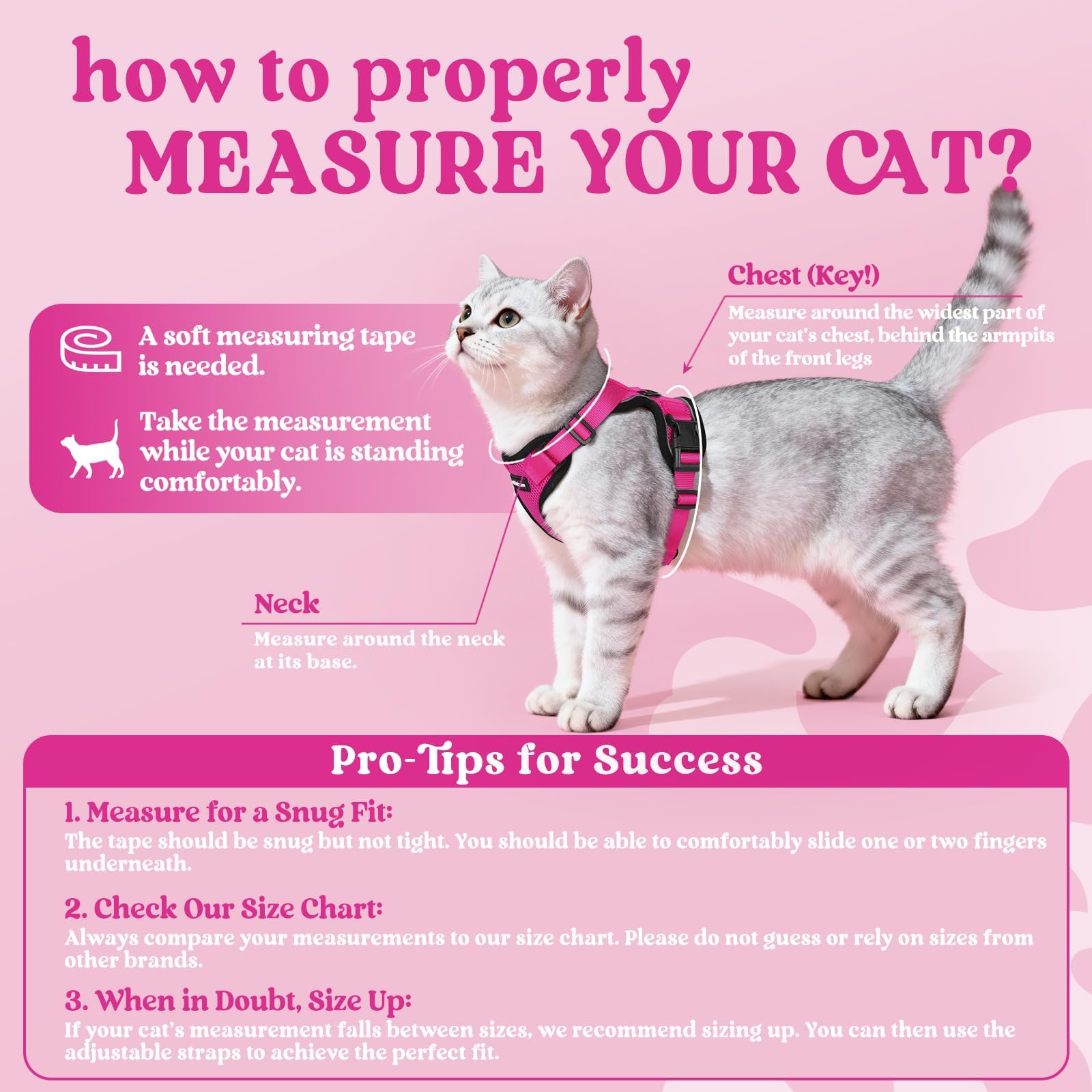 how to properly
MEASURE YOUR CAT?

A soft measuring tape is needed.

Take the measurement while your cat is standing comfortably.

Chest (Key!)

Measure around the widest part of your cat's chest, behind the armpits of the front legs

Neck

Measure around the neck at its base.

Pro-Tips for Success

1. Measure for a Snug Fit:
The tape should be snug but not tight. You should be able to comfortably slide one or two fingers underneath.

2. Check Our Size Chart:
Always compare your measurements to our size chart. Please do not guess or rely on sizes from other brands.

3. When in Doubt, Size Up:
If your cat's measurement falls between sizes, we recommend sizing up. You can then use the adjustable straps to achieve the perfect fit.