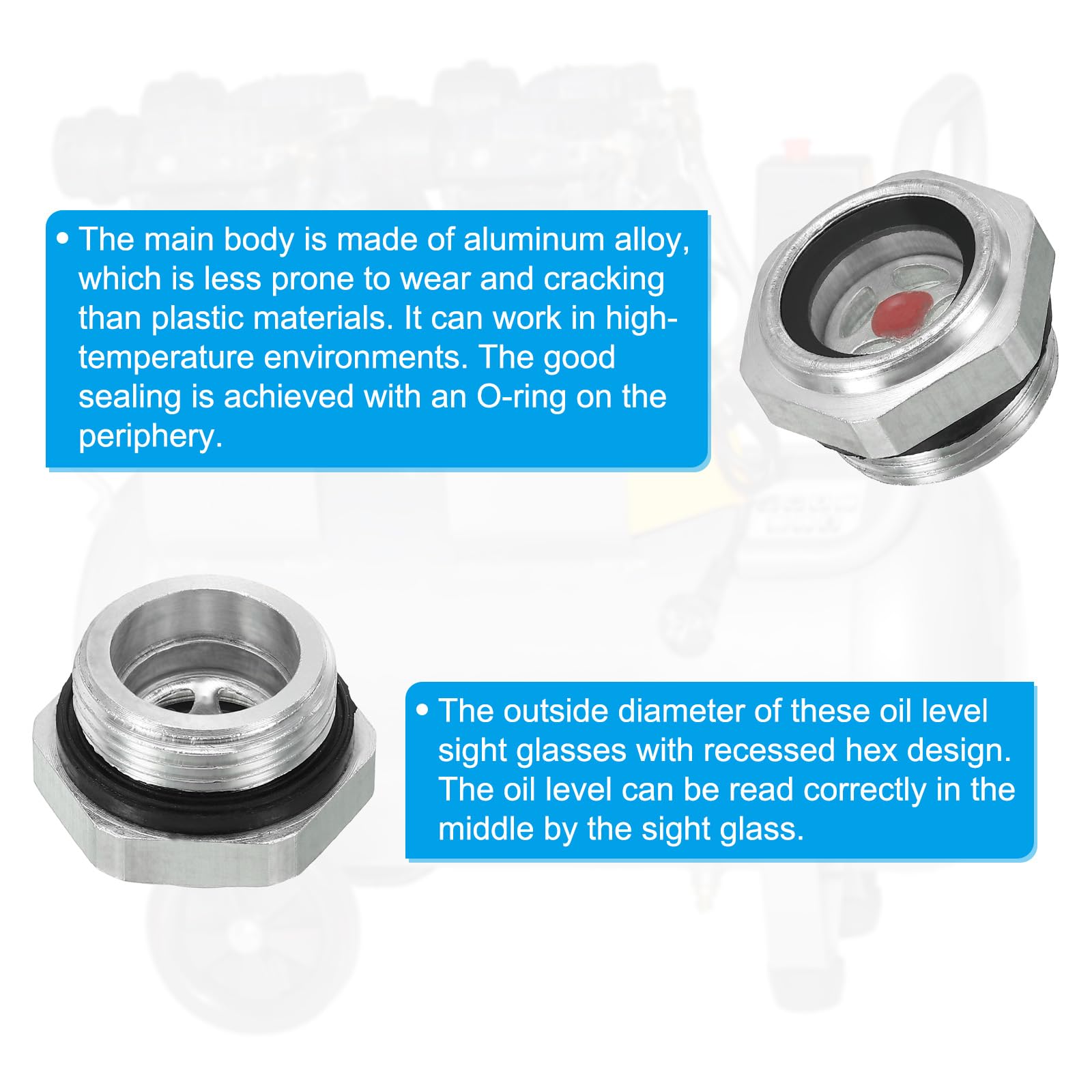 • The main body is made of aluminum alloy, which is less prone to wear and cracking than plastic materials. It can work in high-temperature environments. The good sealing is achieved with an O-ring on the periphery.

• The outside diameter of these oil level sight glasses with recessed hex design. The oil level can be read correctly in the middle by the sight glass.