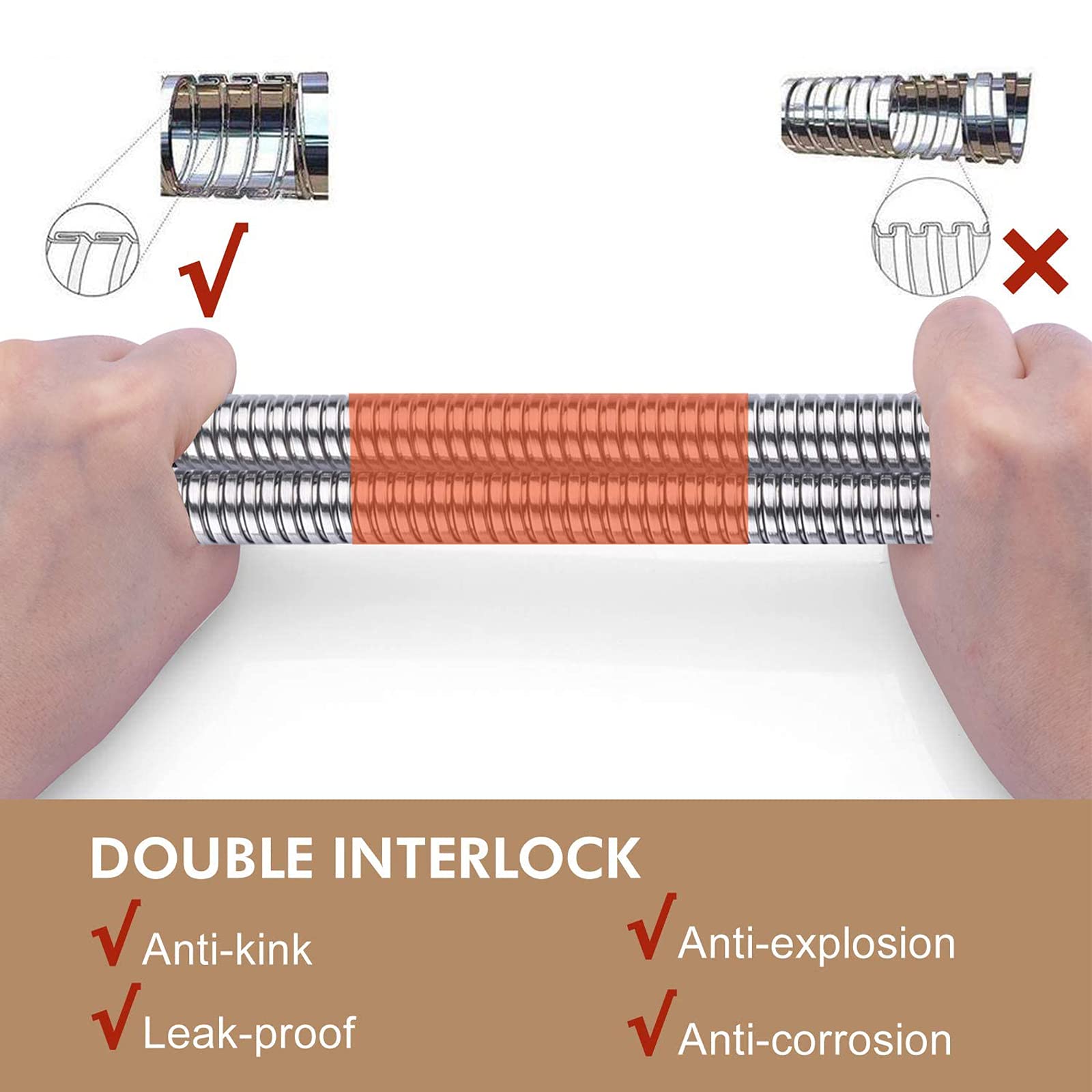 √ ×

DOUBLE INTERLOCK

√ Anti-kink

√ Leak-proof

√ Anti-explosion

√ Anti-corrosion