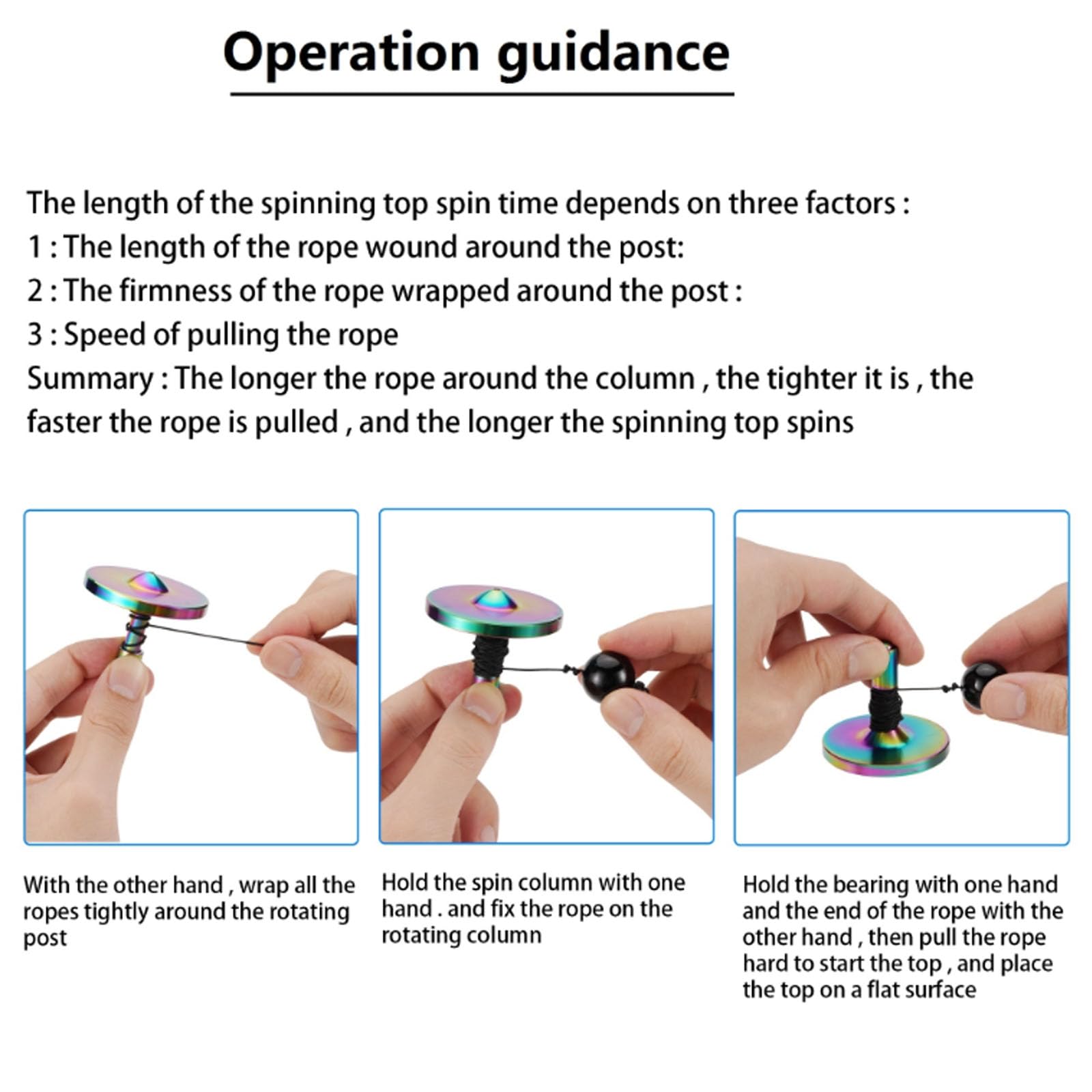 Operation guidance

The length of the spinning top spin time depends on three factors :
1 : The length of the rope wound around the post:
2 : The firmness of the rope wrapped around the post :
3 : Speed of pulling the rope
Summary : The longer the rope around the column , the tighter it is , the faster the rope is pulled , and the longer the spinning top spins

With the other hand , wrap all the ropes tightly around the rotating post

Hold the spin column with one hand . and fix the rope on the rotating column

Hold the bearing with one hand and the end of the rope with the other hand , then pull the rope hard to start the top , and place the top on a flat surface