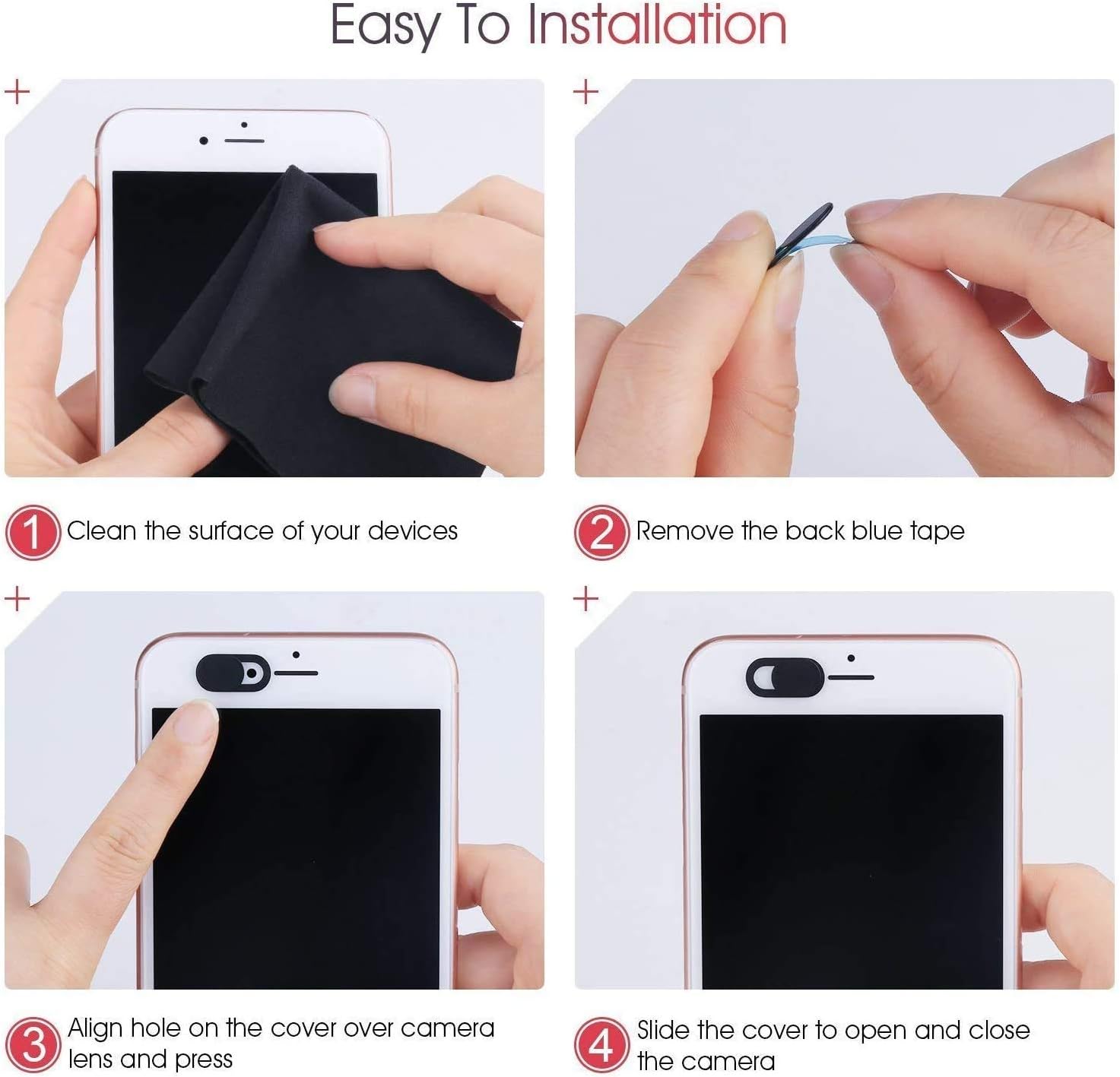 Easy To Installation

1 Clean the surface of your devices

2 Remove the back blue tape

3 Align hole on the cover over camera lens and press

4 Slide the cover to open and close the camera