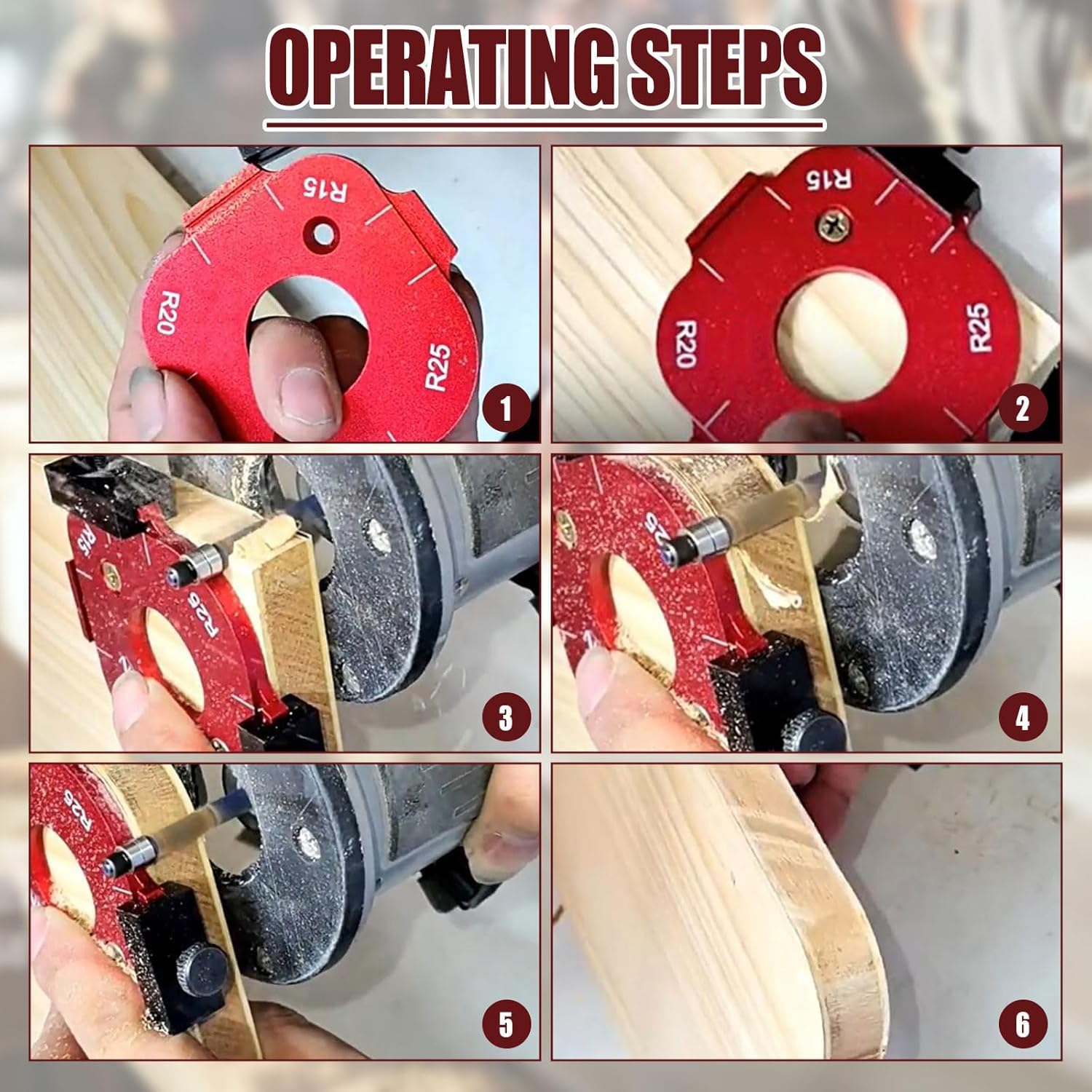 OPERATING STEPS

R15
R20
R25
1

R15
R20
R25
2

R15
R25
3

R25
4

R25
5

6