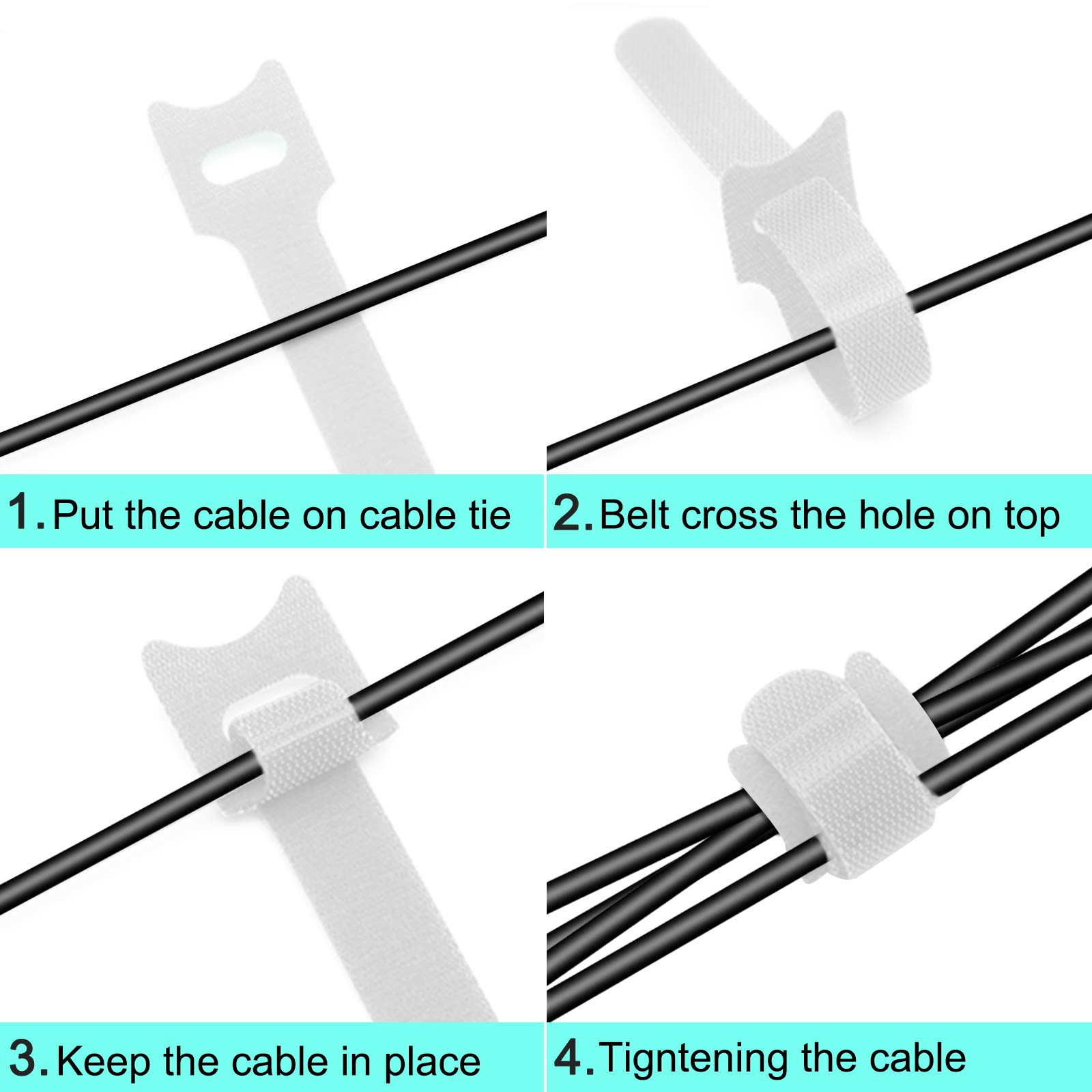 1. Put the cable on cable tie

2. Belt cross the hole on top

3. Keep the cable in place

4. Tigntening the cable