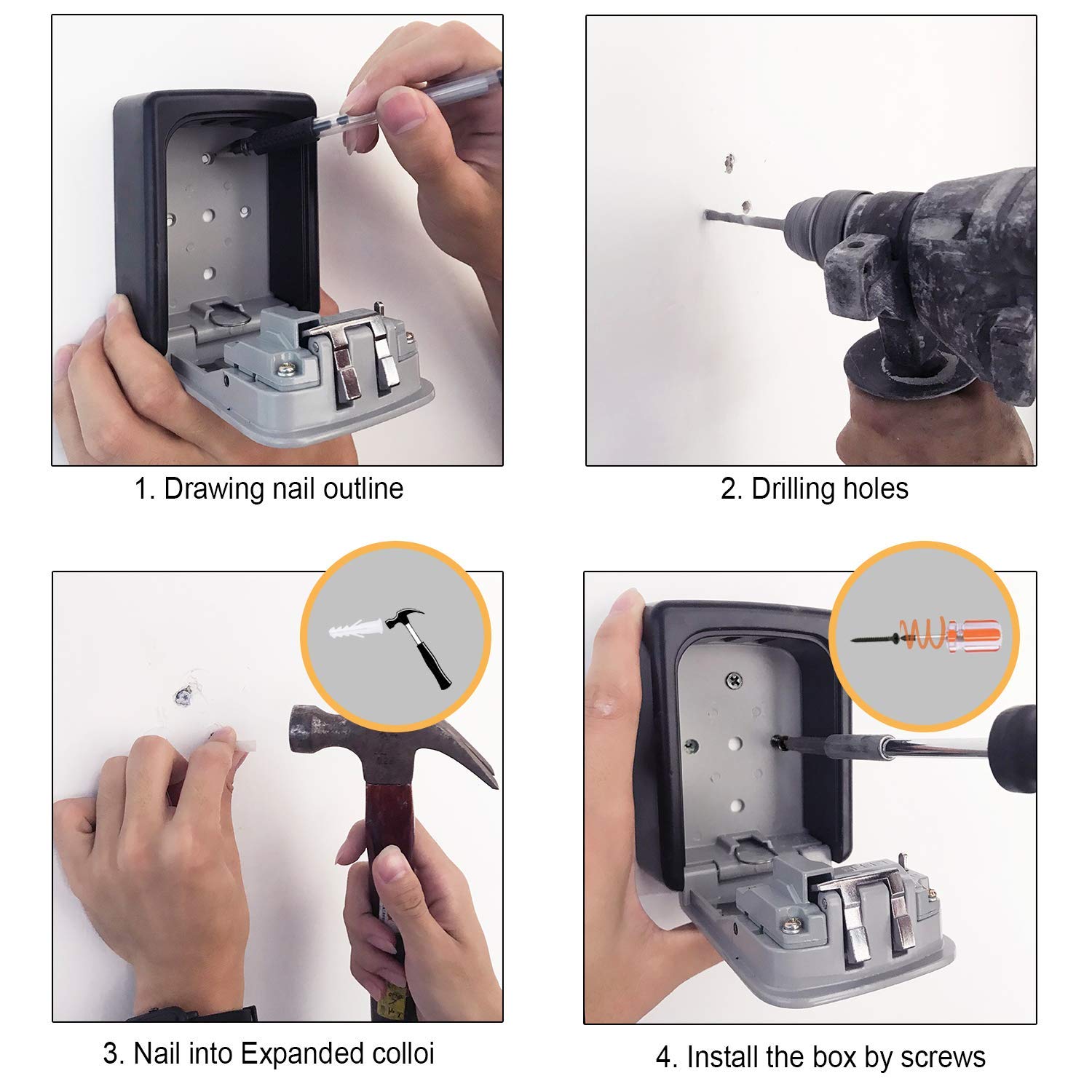 1. Drawing nail outline

2. Drilling holes

3. Nail into Expanded colloi

4. Install the box by screws