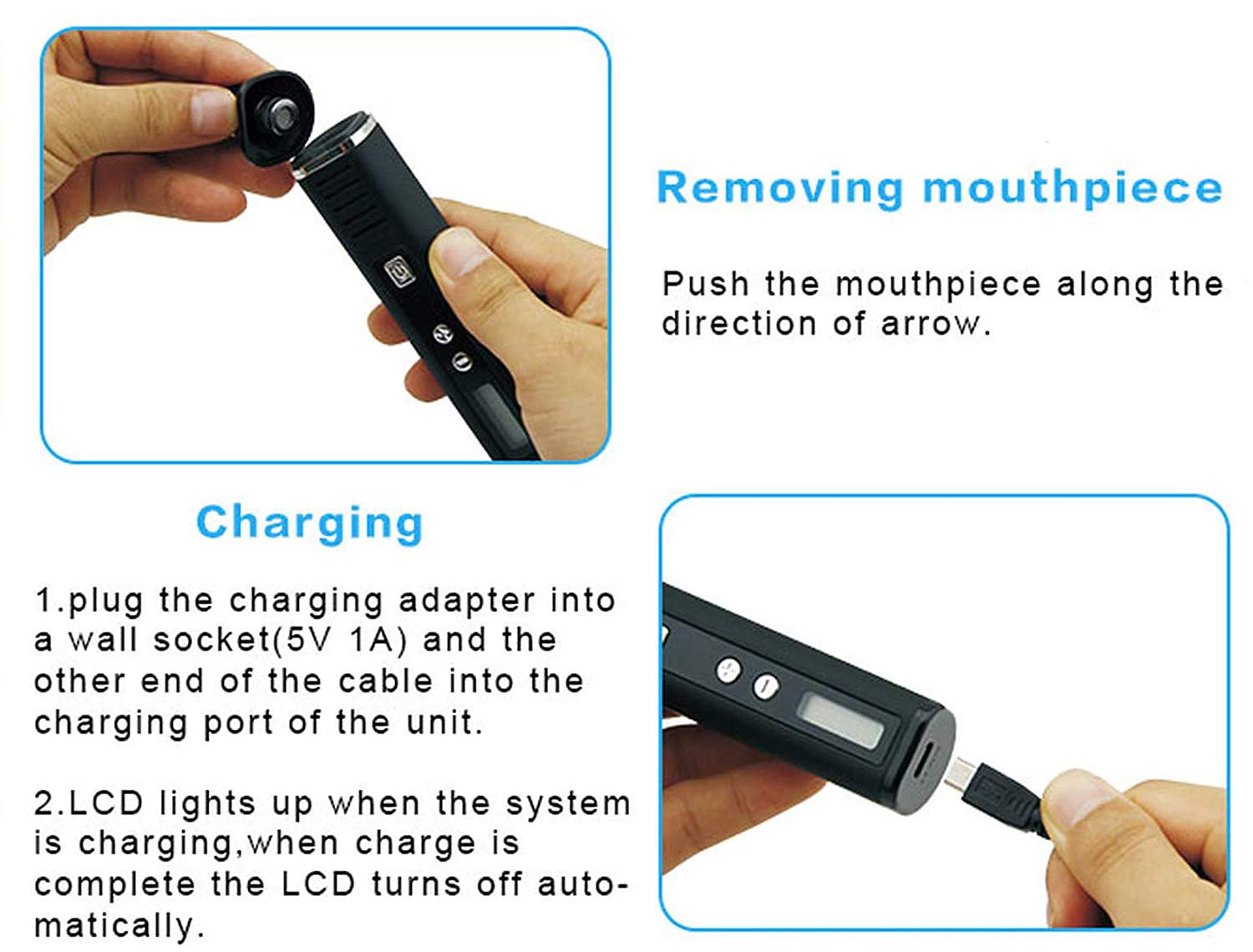 Removing mouthpiece

Push the mouthpiece along the direction of arrow.

Charging

1.plug the charging adapter into a wall socket(5V 1A) and the other end of the cable into the charging port of the unit.

2.LCD lights up when the system is charging,when charge is complete the LCD turns off automatically.