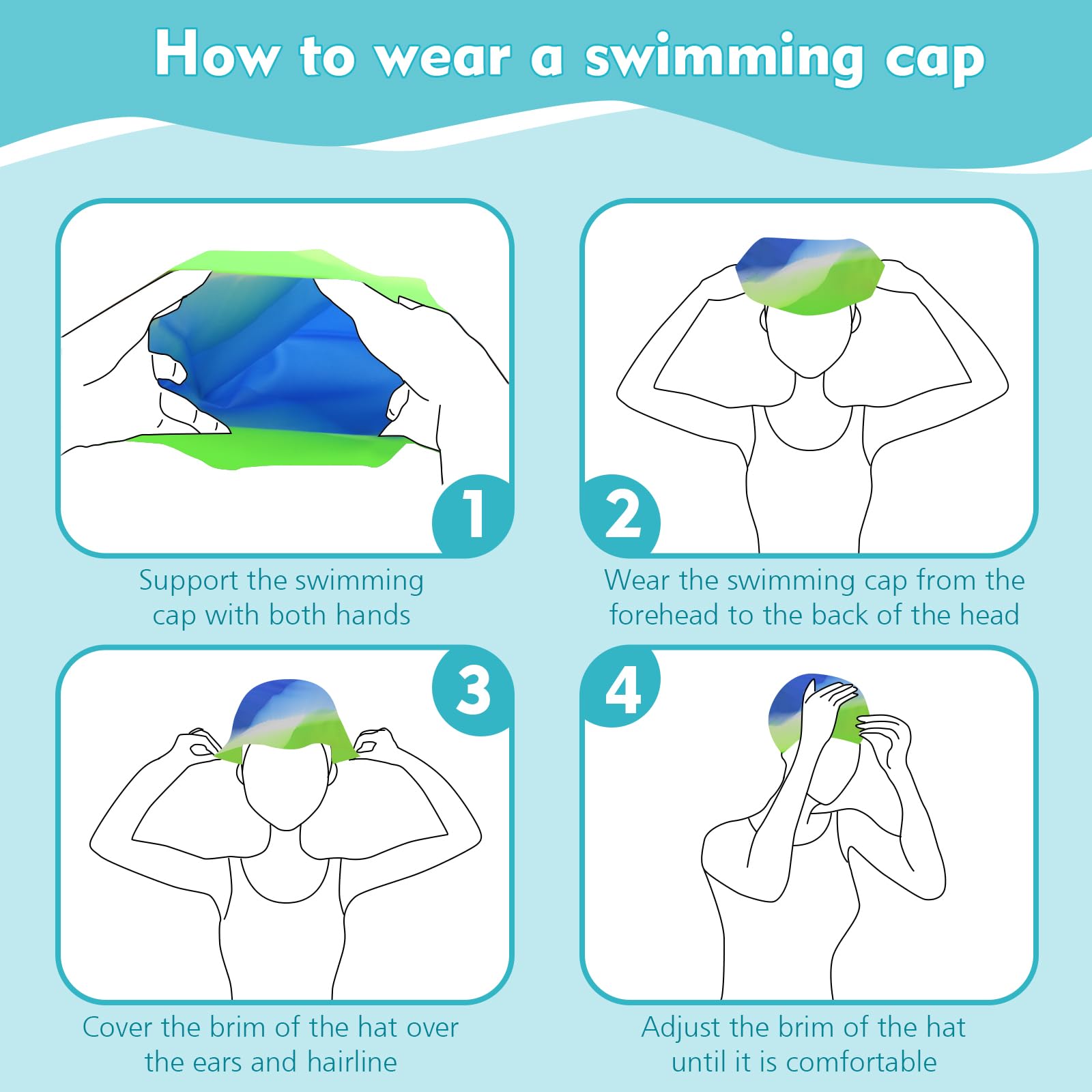 How to wear a swimming cap

1

Support the swimming cap with both hands

2

Wear the swimming cap from the forehead to the back of the head

3

Cover the brim of the hat over the ears and hairline

4

Adjust the brim of the hat until it is comfortable