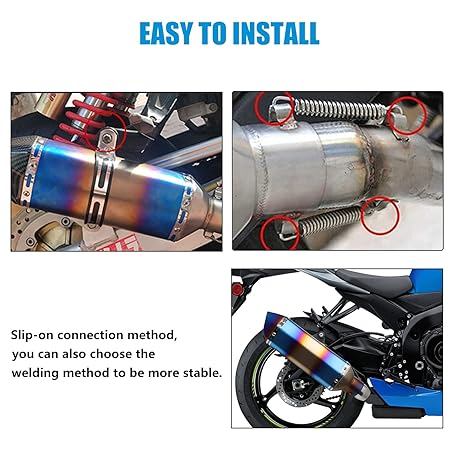 EASY TO INSTALL

Slip-on connection method, you can also choose the welding method to be more stable.