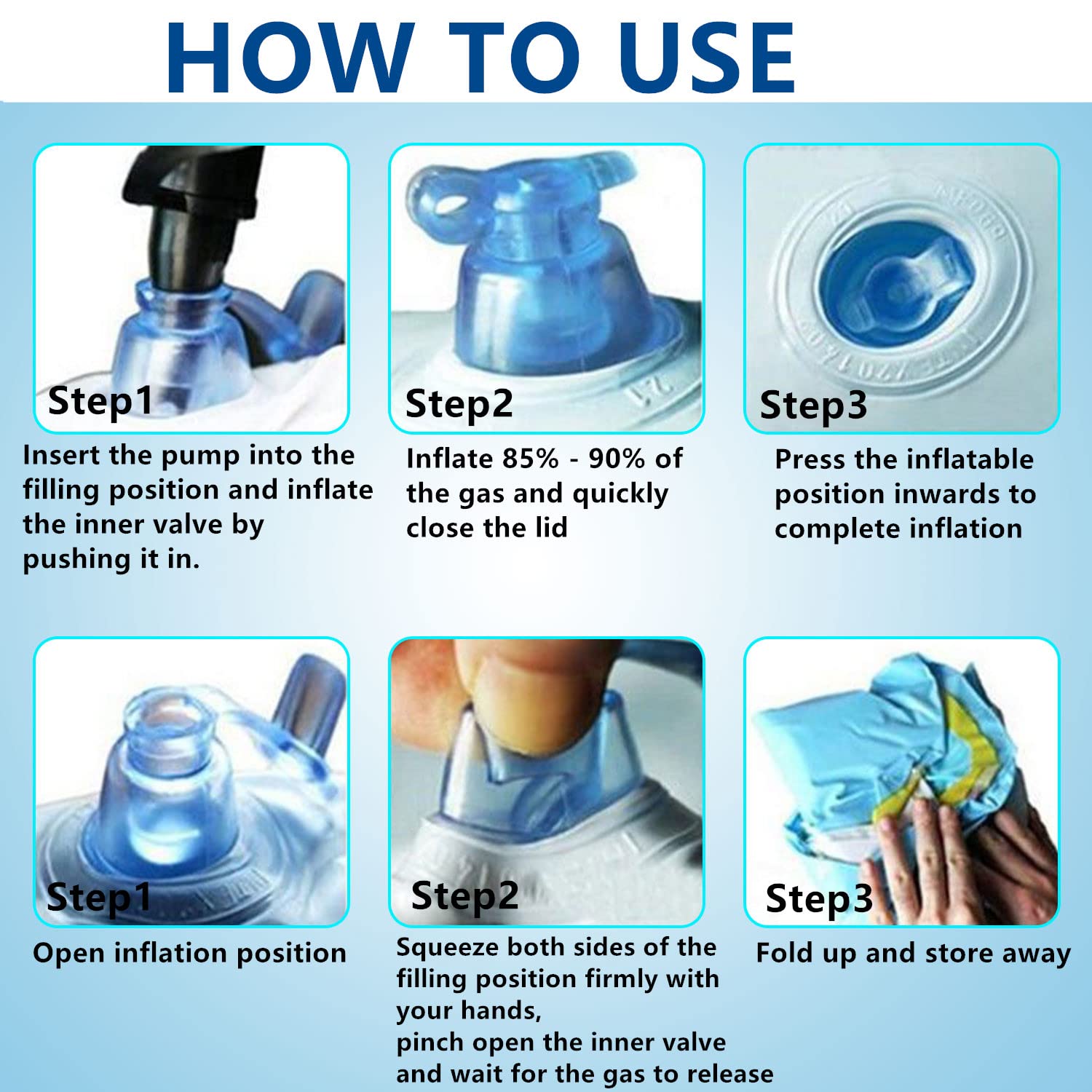 HOW TO USE

Step1

Insert the pump into the filling position and inflate the inner valve by pushing it in.

Step2

Inflate 85% - 90% of the gas and quickly close the lid

Step3

Press the inflatable position inwards to complete inflation

Step1

Open inflation position

Step2

Squeeze both sides of the filling position firmly with your hands,
pinch open the inner valve and wait for the gas to release

Step3

Fold up and store away