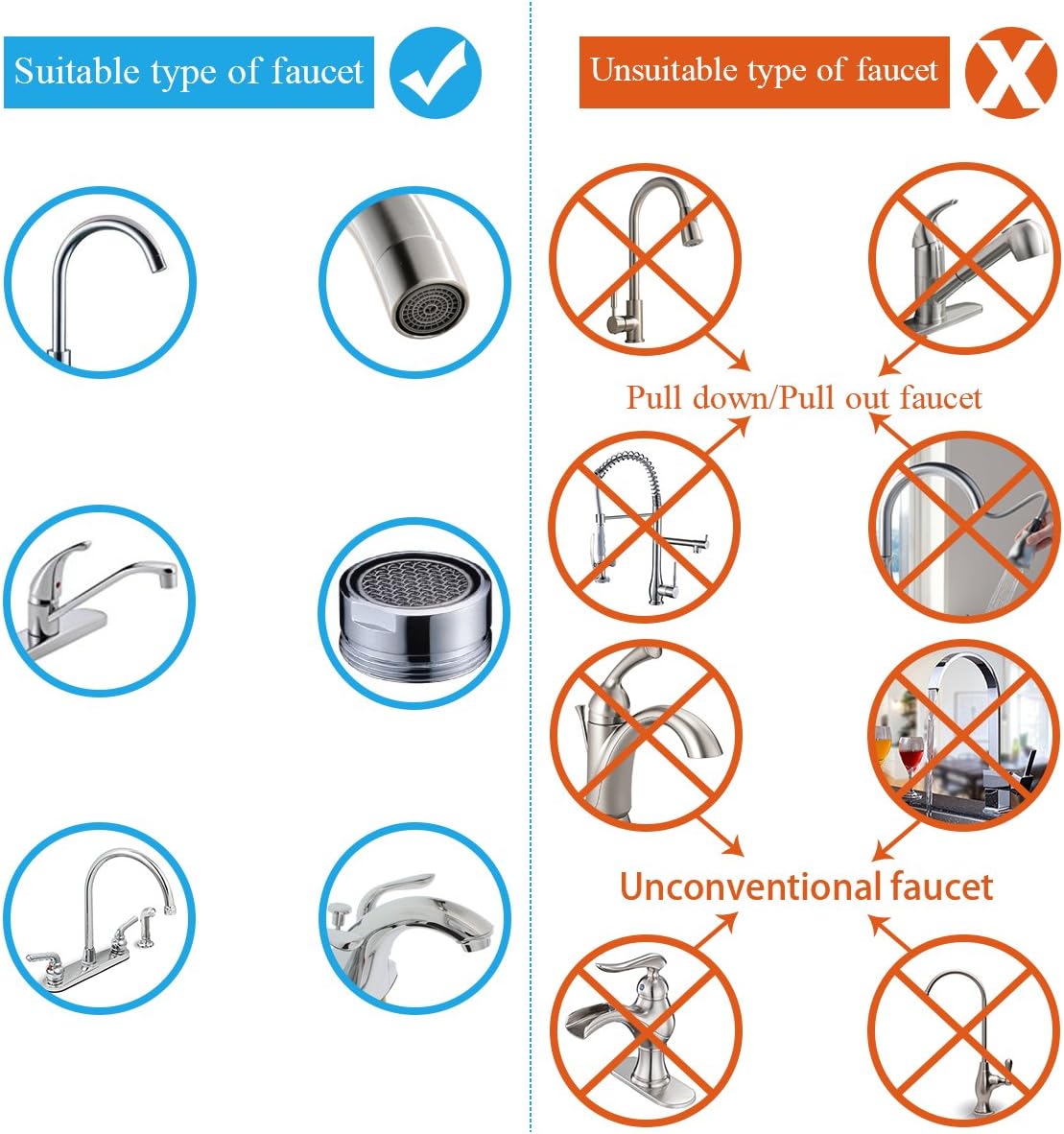 Suitable type of faucet

Unsuitable type of faucet

Pull down/Pull out faucet

Unconventional faucet