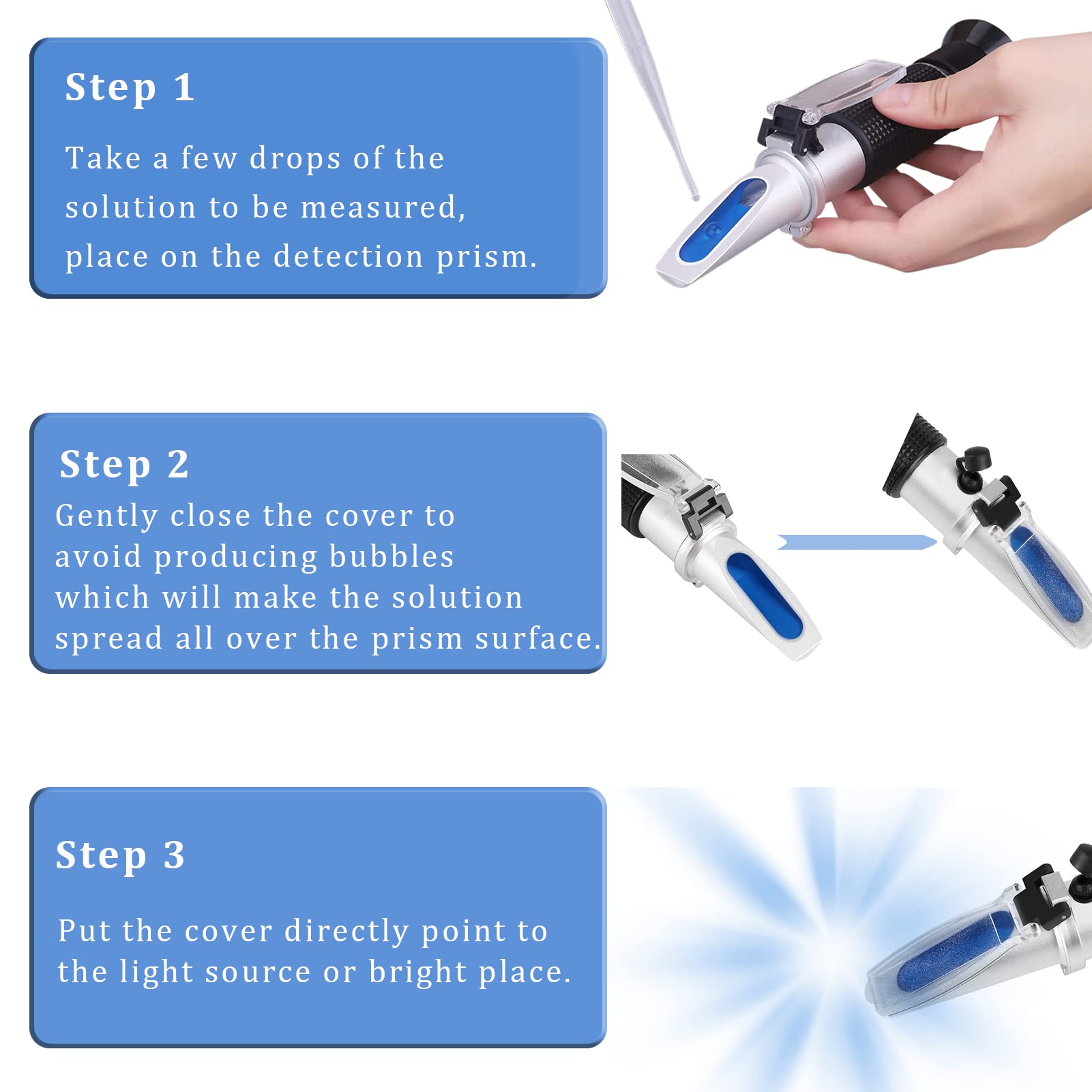 Step 1

Take a few drops of the solution to be measured, place on the detection prism.

Step 2

Gently close the cover to avoid producing bubbles which will make the solution spread all over the prism surface.

Step 3

Put the cover directly point to the light source or bright place.