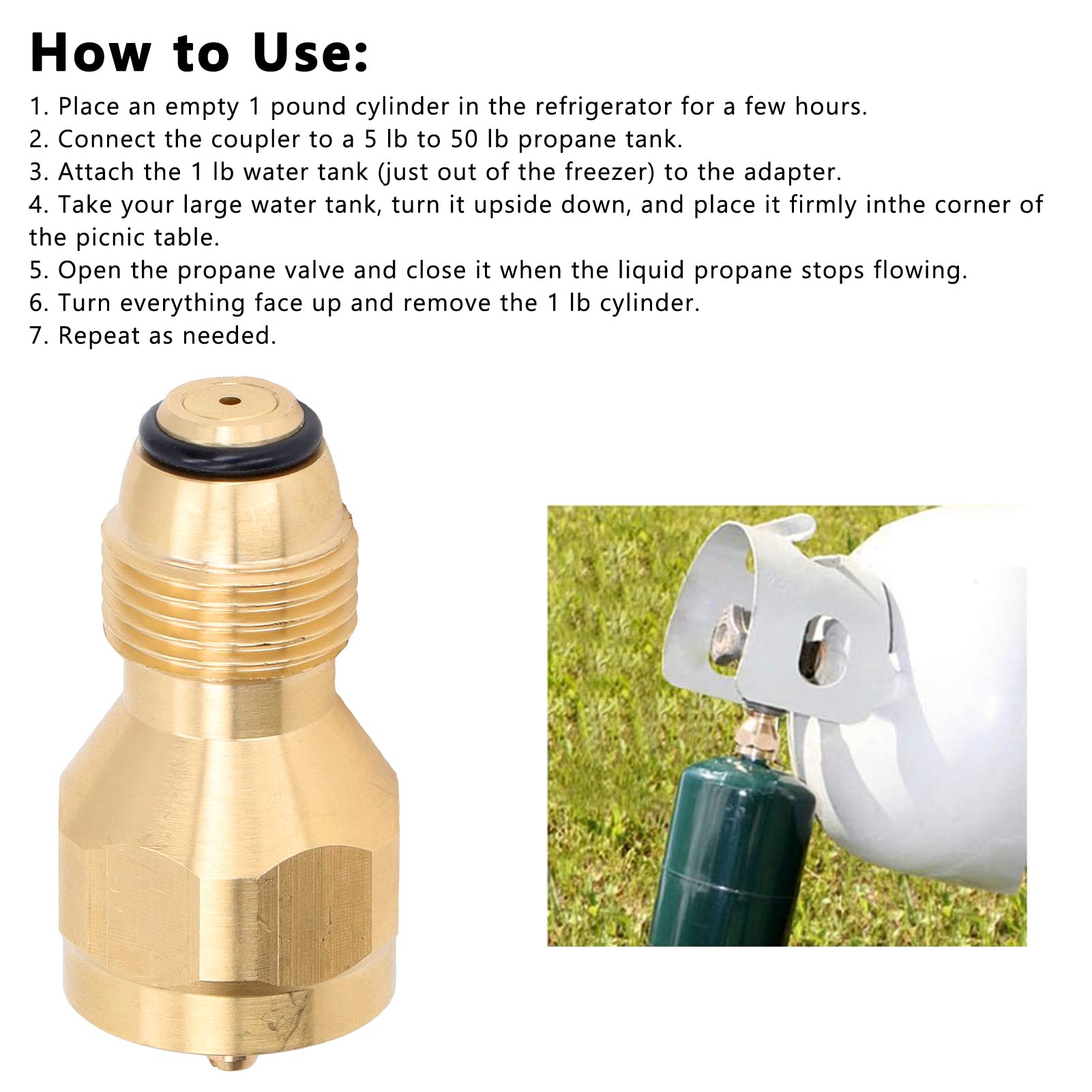 How to Use:

1. Place an empty 1 pound cylinder in the refrigerator for a few hours.
2. Connect the coupler to a 5 lb to 50 lb propane tank.
3. Attach the 1 lb water tank (just out of the freezer) to the adapter.
4. Take your large water tank, turn it upside down, and place it firmly inthe corner of the picnic table.
5. Open the propane valve and close it when the liquid propane stops flowing.
6. Turn everything face up and remove the 1 lb cylinder.
7. Repeat as needed.