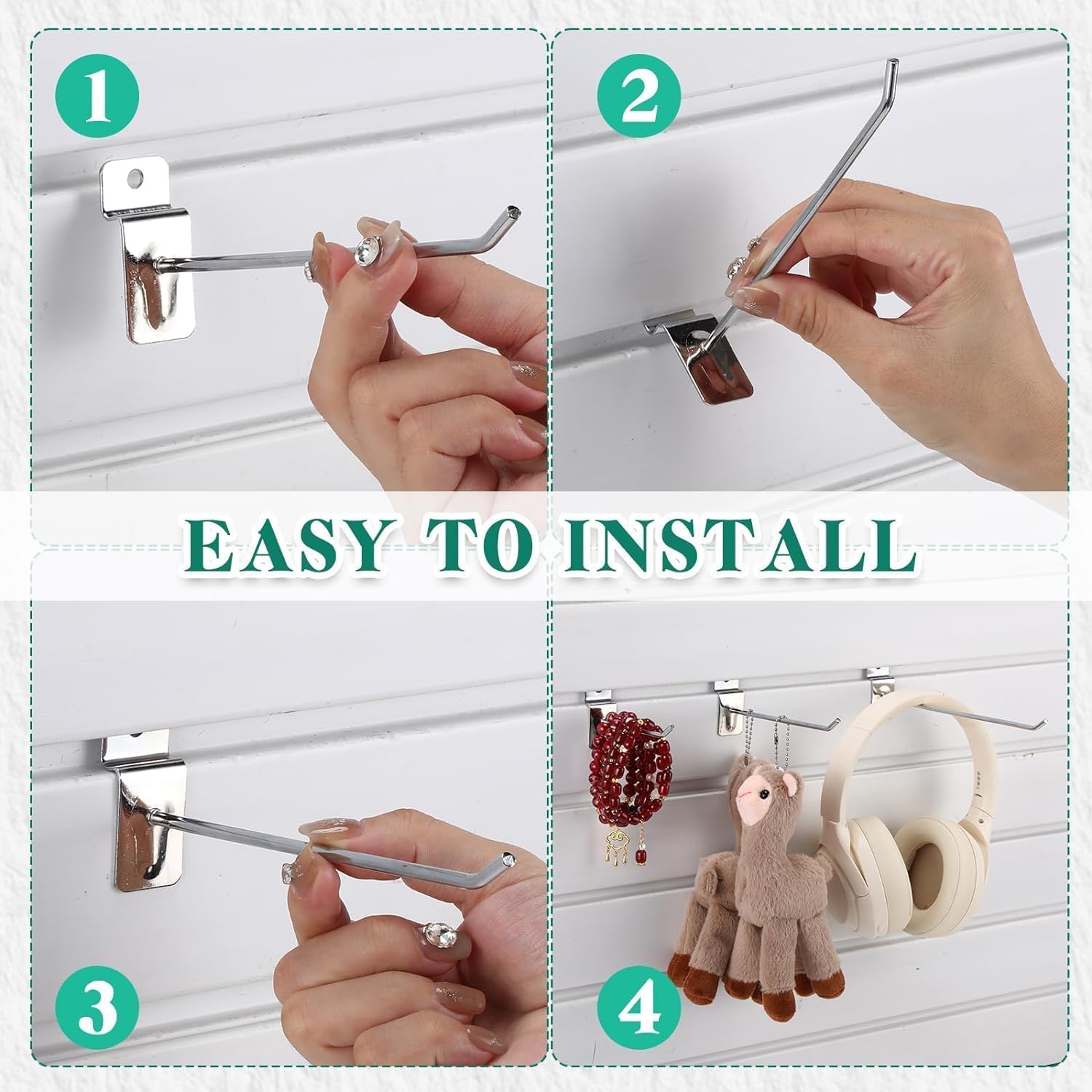 1

2

EASY TO INSTALL

3

4