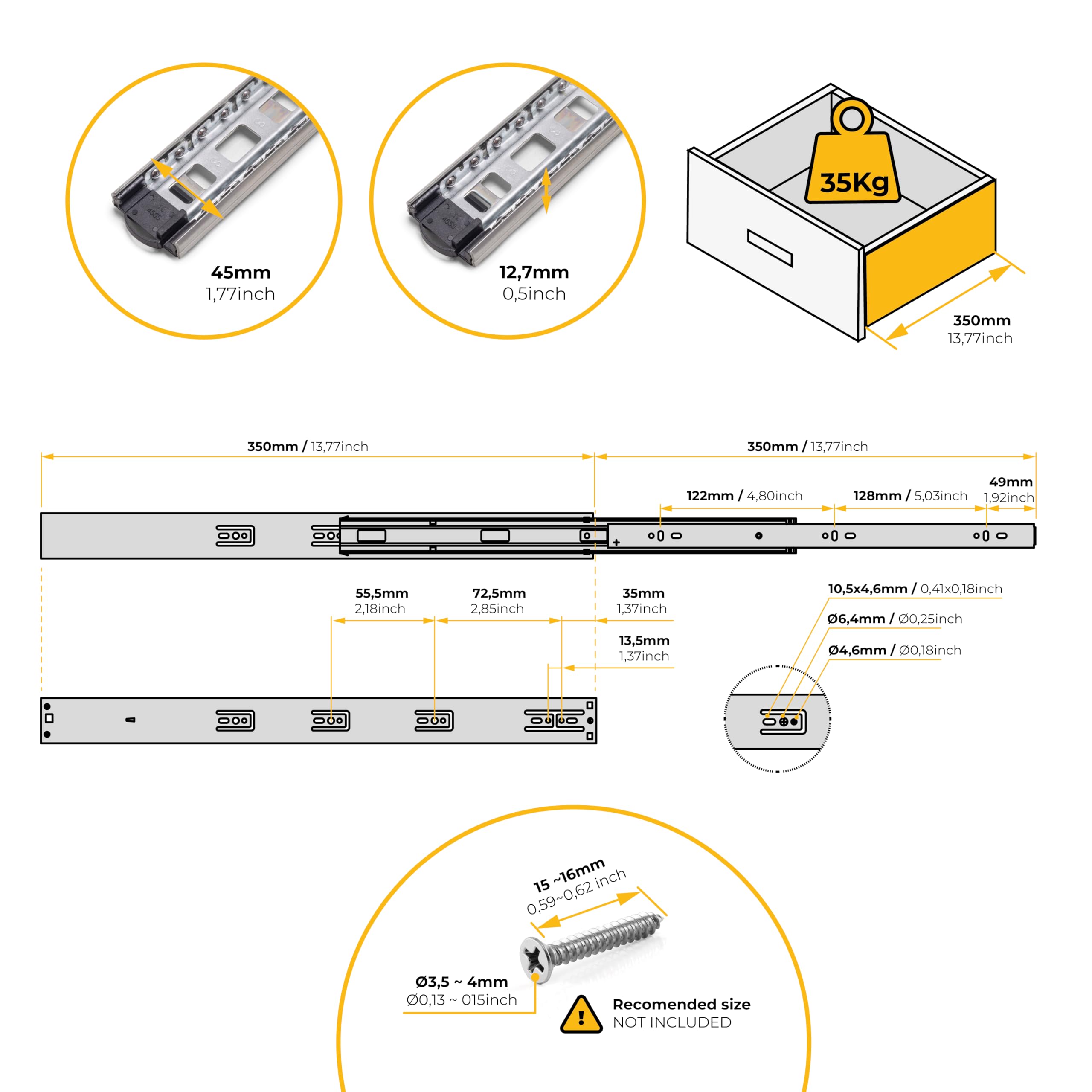 45mm
1,77inch

12,7mm
0,5inch

35Kg

350mm
13,77inch

350mm / 13,77inch

350mm / 13,77inch

122mm / 4,80inch

128mm / 5,03inch

49mm
1,92inch

55,5mm
2,18inch

72,5mm
2,85inch

35mm
1,37inch

13,5mm
1,37inch

10,5x4,6mm / 0,41x0,18inch

Ø6,4mm / Ø0,25inch

Ø4,6mm / Ø0,18inch

15 ~16mm
0,59~0,62 inch

Ø3,5 ~ 4mm
Ø0,13 ~ 015inch

Recomended size
NOT INCLUDED