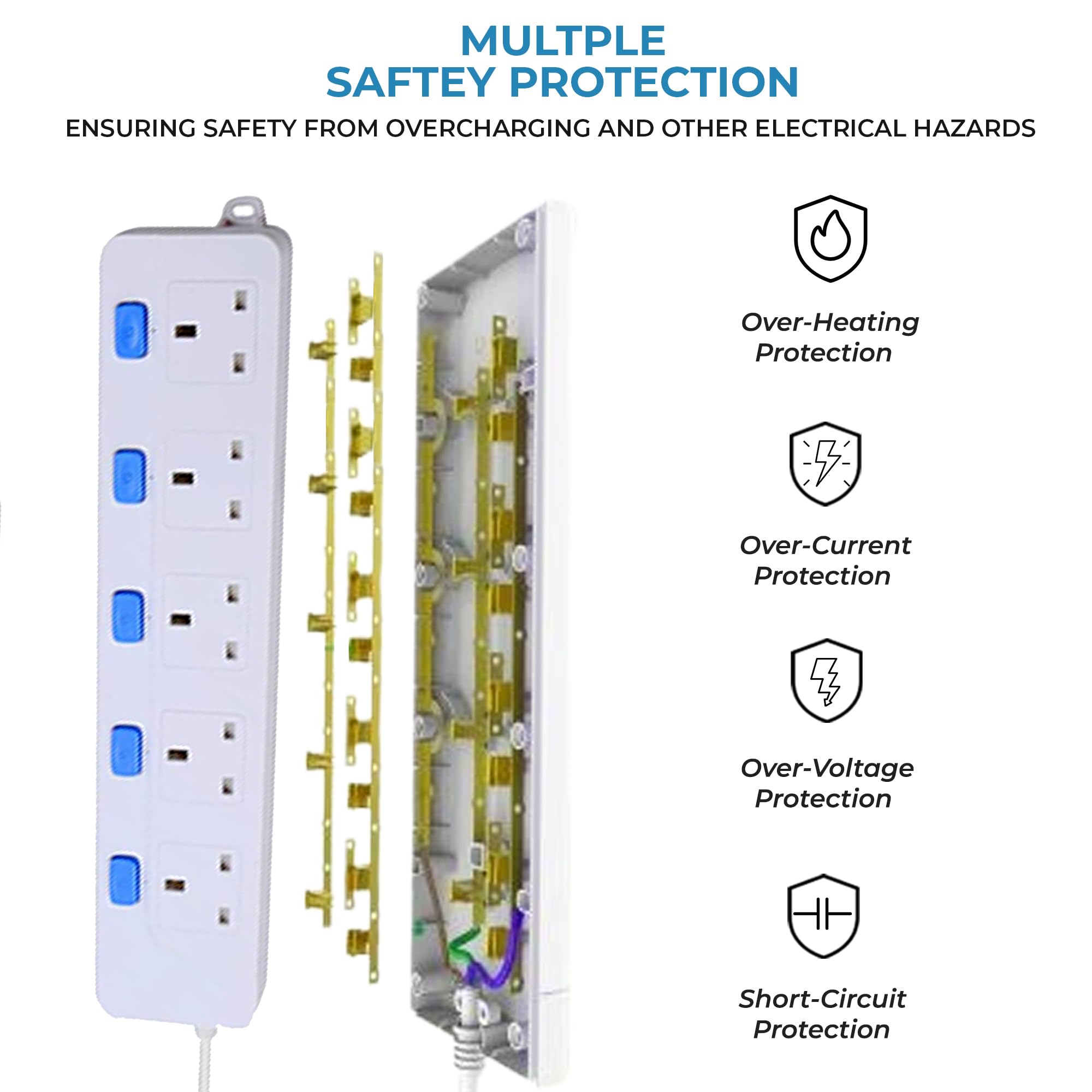 MULTPLE
SAFTEY PROTECTION
ENSURING SAFETY FROM OVERCHARGING AND OTHER ELECTRICAL HAZARDS

Over-Heating Protection

Over-Current Protection

Over-Voltage Protection

Short-Circuit Protection